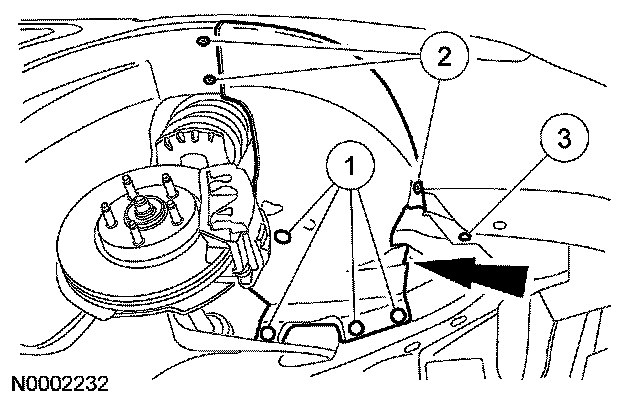 2
3
1
N0002232