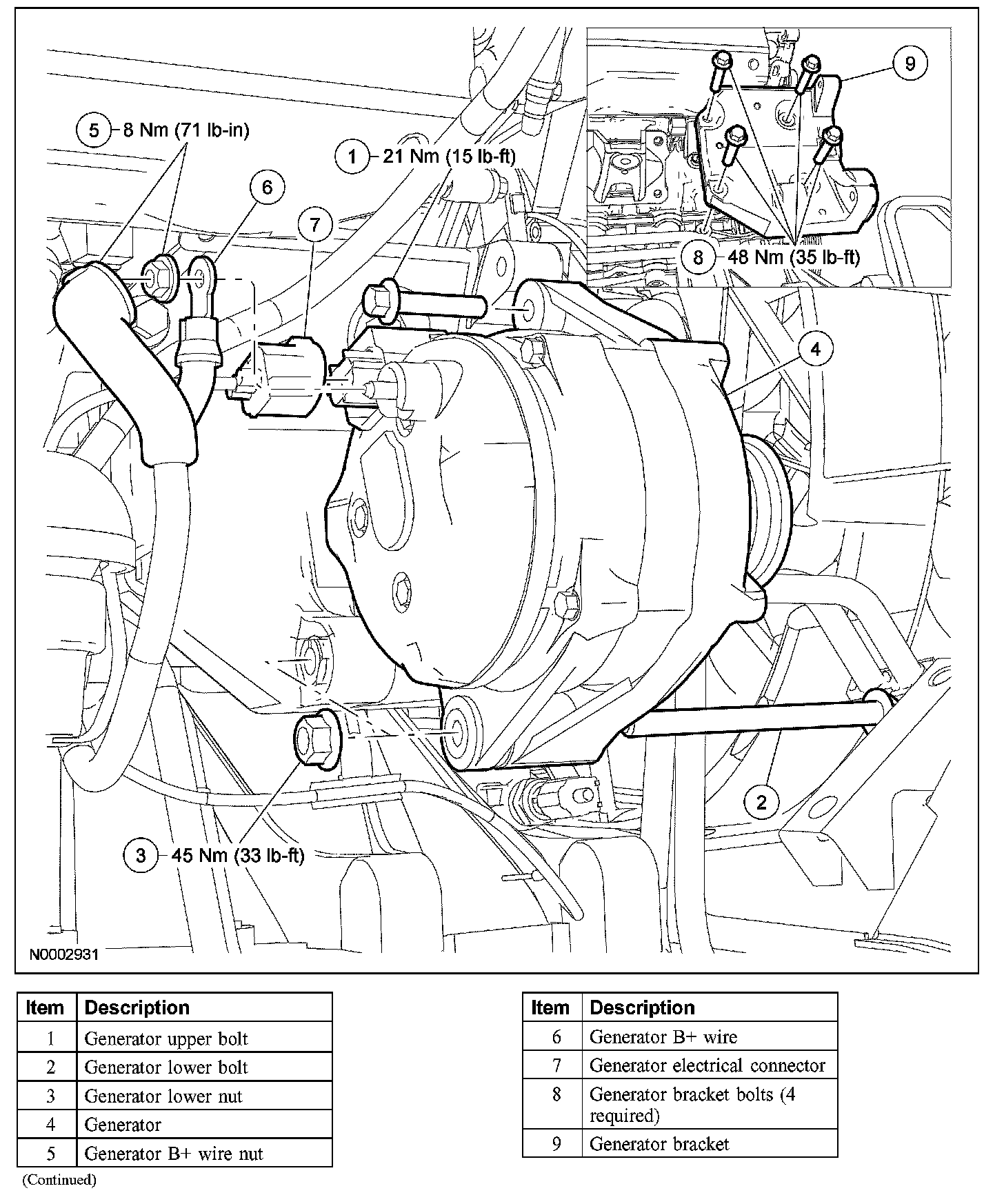 9

5 8 Nm (71 lb-in)

1 21 Nm (15 lb-ft)

6

7

8 48 Nm (35 lb-ft)

4

2

3 45 Nm (33 lb-ft)

N0002931

| Item | Description |
|---|---|
| 1 | Generator upper bolt |
| 2 | Generator lower bolt |
| 3 | Generator lower nut |
| 4 | Generator |
| 5 | Generator B+ wire nut |

(Continued)

| Item | Description |
|---|---|
| 6 | Generator B+ wire |
| 7 | Generator electrical connector |
| 8 | Generator bracket bolts (4 required) |
| 9 | Generator bracket |