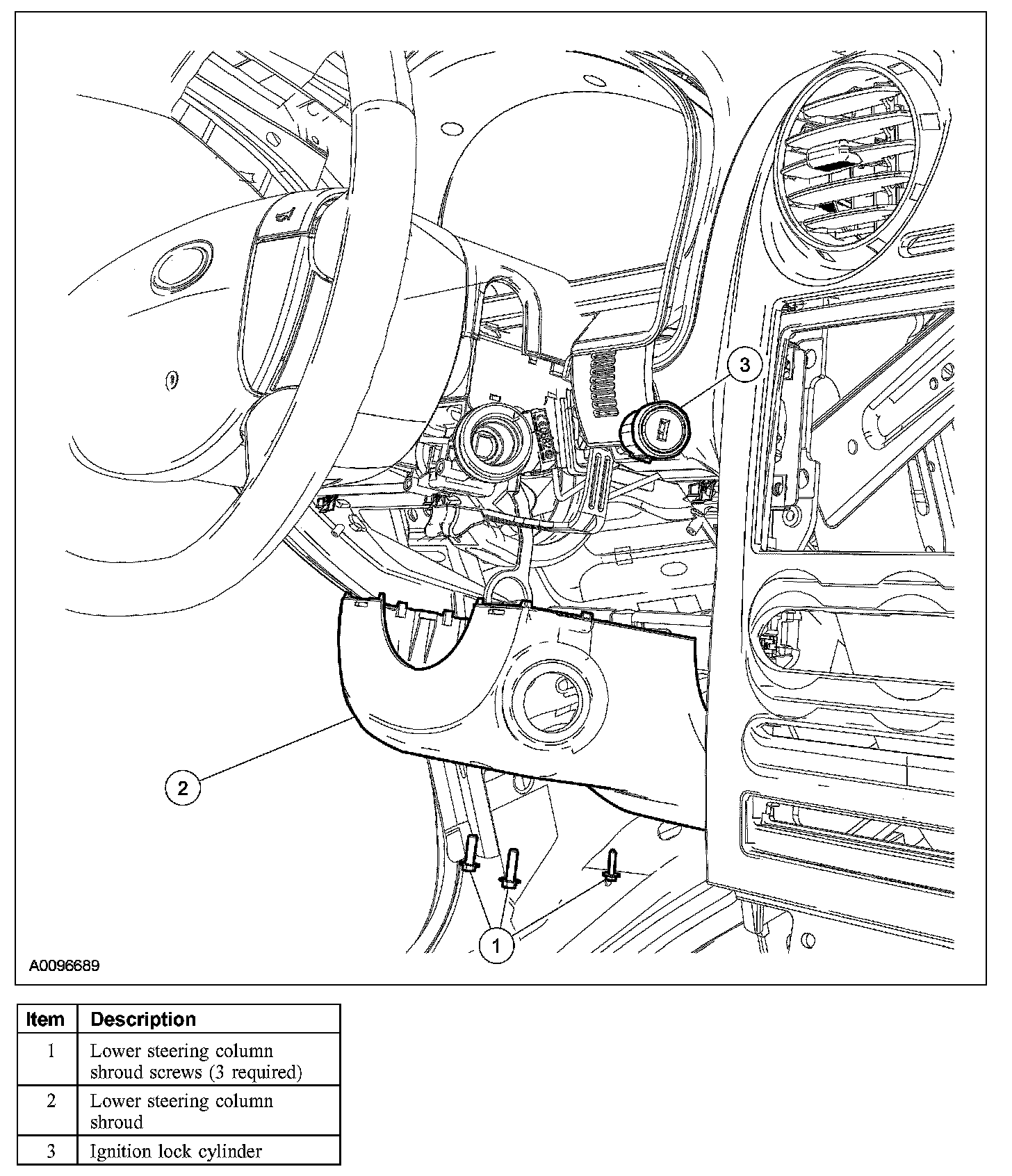 3

2

1

A0096689

| Item | Description |
|---|---|
| 1 | Lower steering column shroud screws (3 required) |
| 2 | Lower steering column shroud |
| 3 | Ignition lock cylinder |