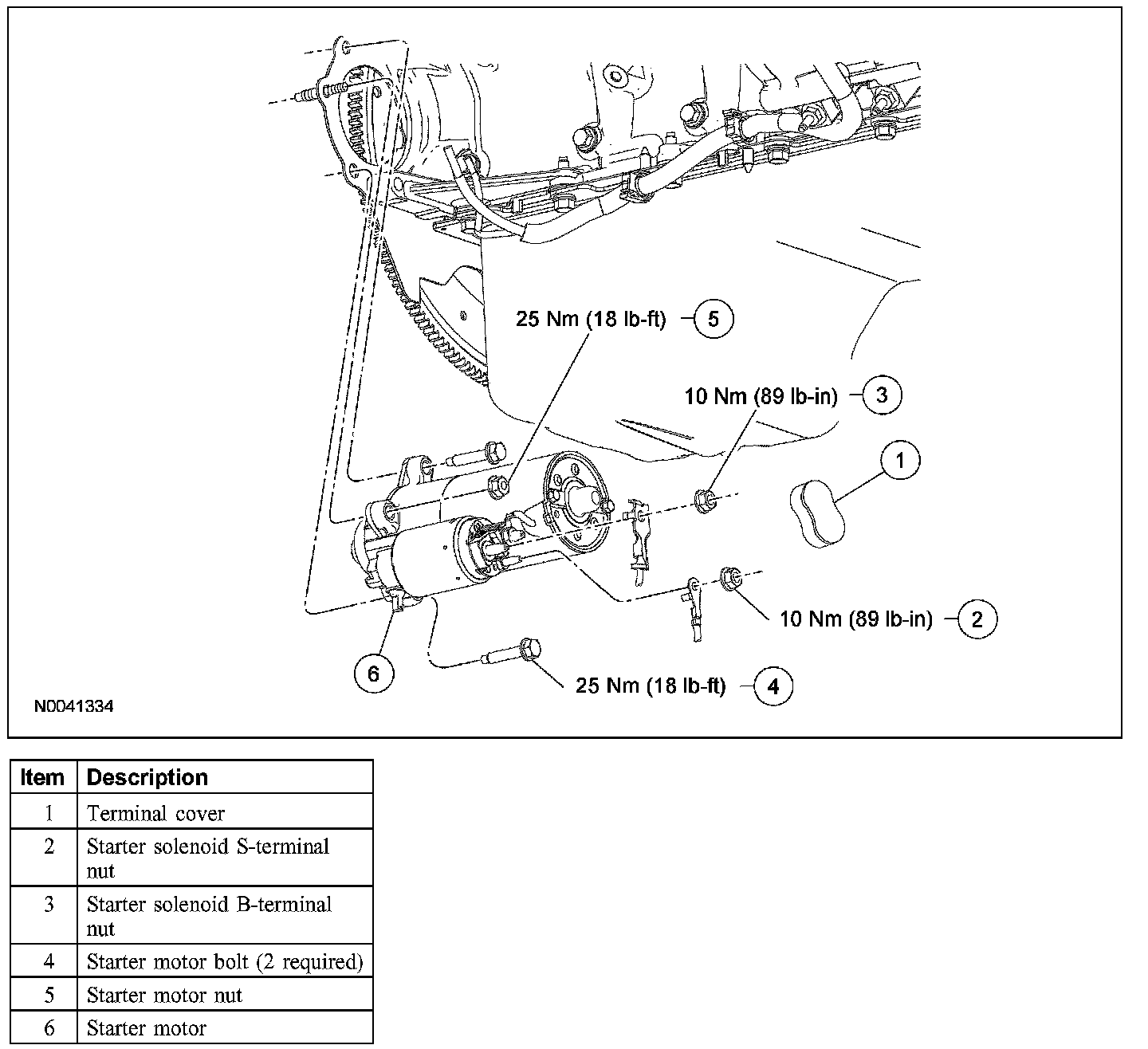 25 Nm (18 lb-ft) 5

10 Nm (89 lb-in) 3

1

10 Nm (89 lb-in) 2

6

25 Nm (18 lb-ft) 4

N0041334

| Item | Description |
|---|---|
| 1 | Terminal cover |
| 2 | Starter solenoid S-terminal nut |
| 3 | Starter solenoid B-terminal nut |
| 4 | Starter motor bolt (2 required) |
| 5 | Starter motor nut |
| 6 | Starter motor |