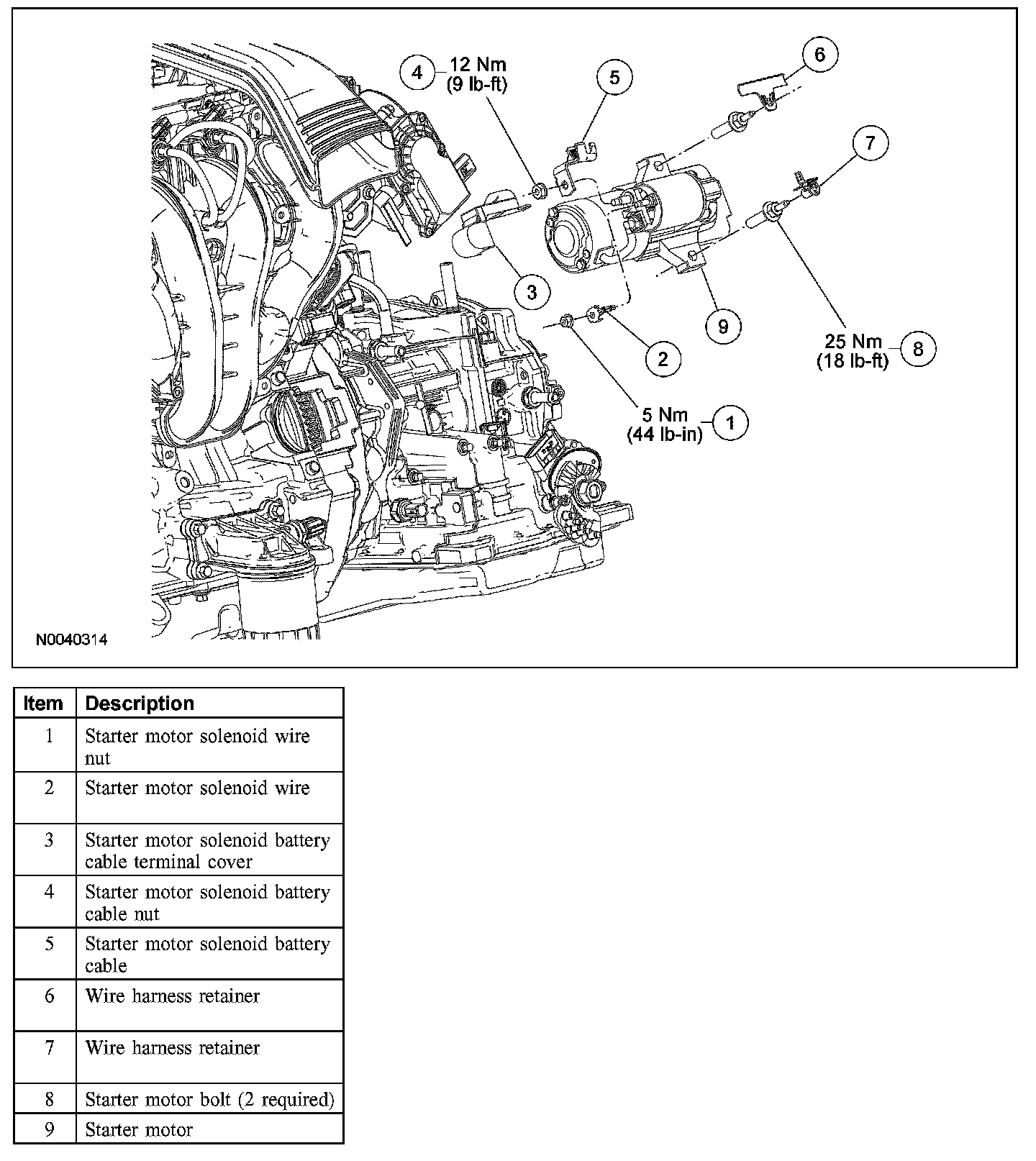 4 12 Nm (9 lb-ft)

5

6

7

3

9

2

25 Nm (18 lb-ft) 8

5 Nm (44 lb-in) 1

N0040314

| Item | Description |
|---|---|
| 1 | Starter motor solenoid wire nut |
| 2 | Starter motor solenoid wire |
| 3 | Starter motor solenoid battery cable terminal cover |
| 4 | Starter motor solenoid battery cable nut |
| 5 | Starter motor solenoid battery cable |
| 6 | Wire harness retainer |
| 7 | Wire harness retainer |
| 8 | Starter motor bolt (2 required) |
| 9 | Starter motor |