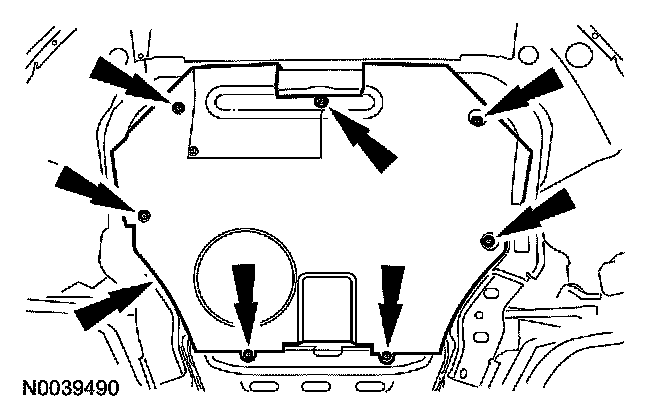 N0039490