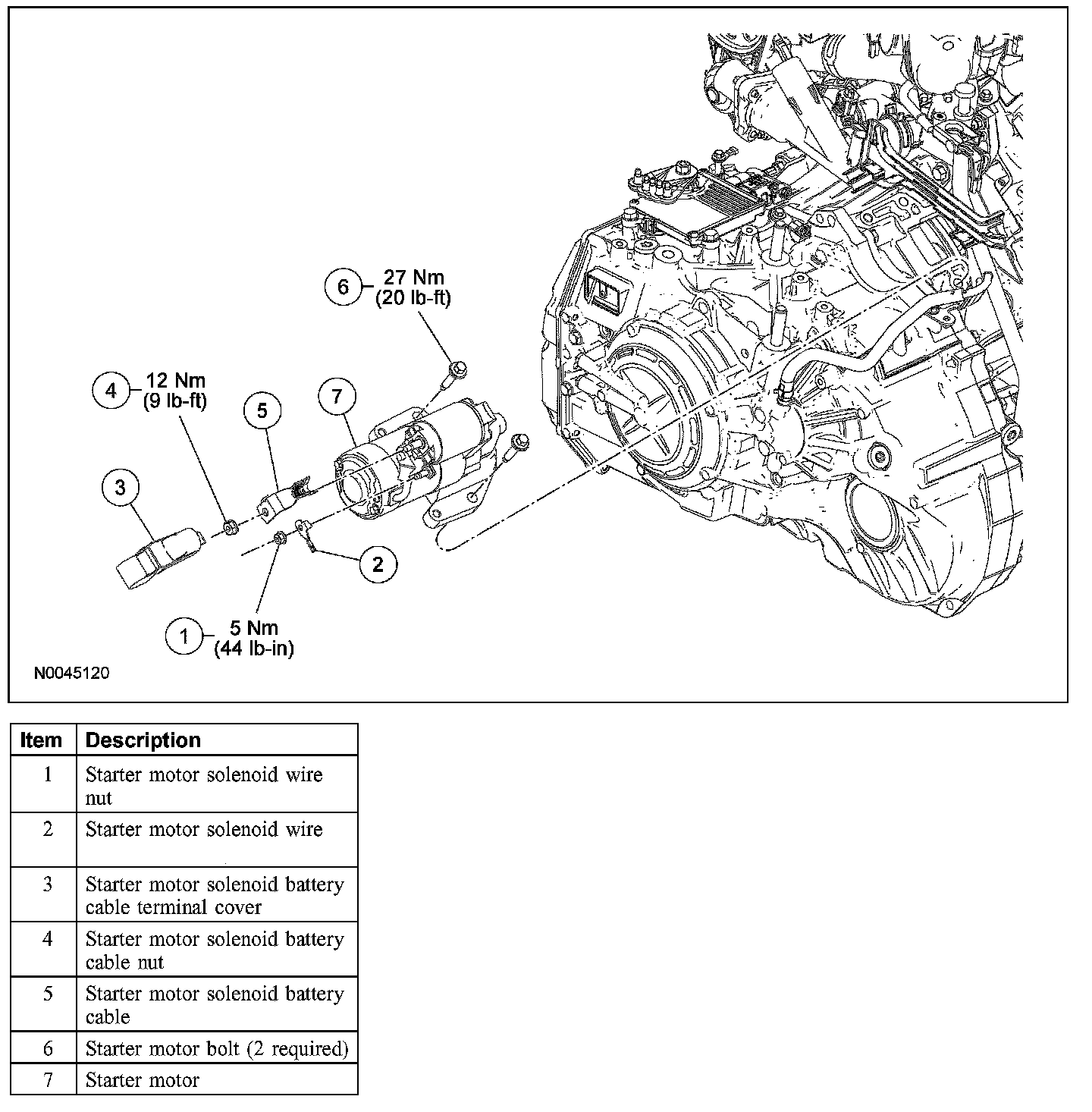 6 27 Nm (20 lb-ft)

4 12 Nm (9 lb-ft)

5

7

3

2

1 5 Nm (44 lb-in)

N0045120

| Item | Description |
|---|---|
| 1 | Starter motor solenoid wire nut |
| 2 | Starter motor solenoid wire |
| 3 | Starter motor solenoid battery cable terminal cover |
| 4 | Starter motor solenoid battery cable nut |
| 5 | Starter motor solenoid battery cable |
| 6 | Starter motor bolt (2 required) |
| 7 | Starter motor |