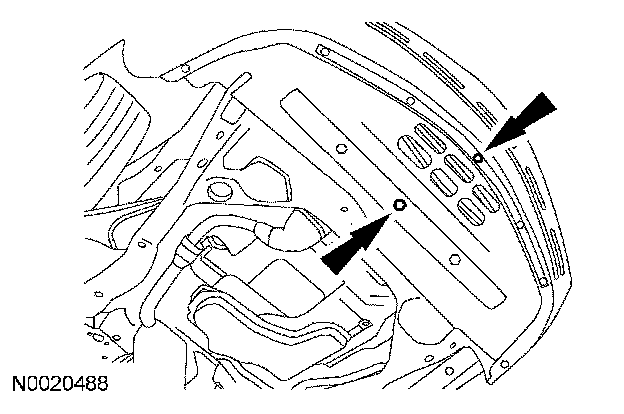 N0020488