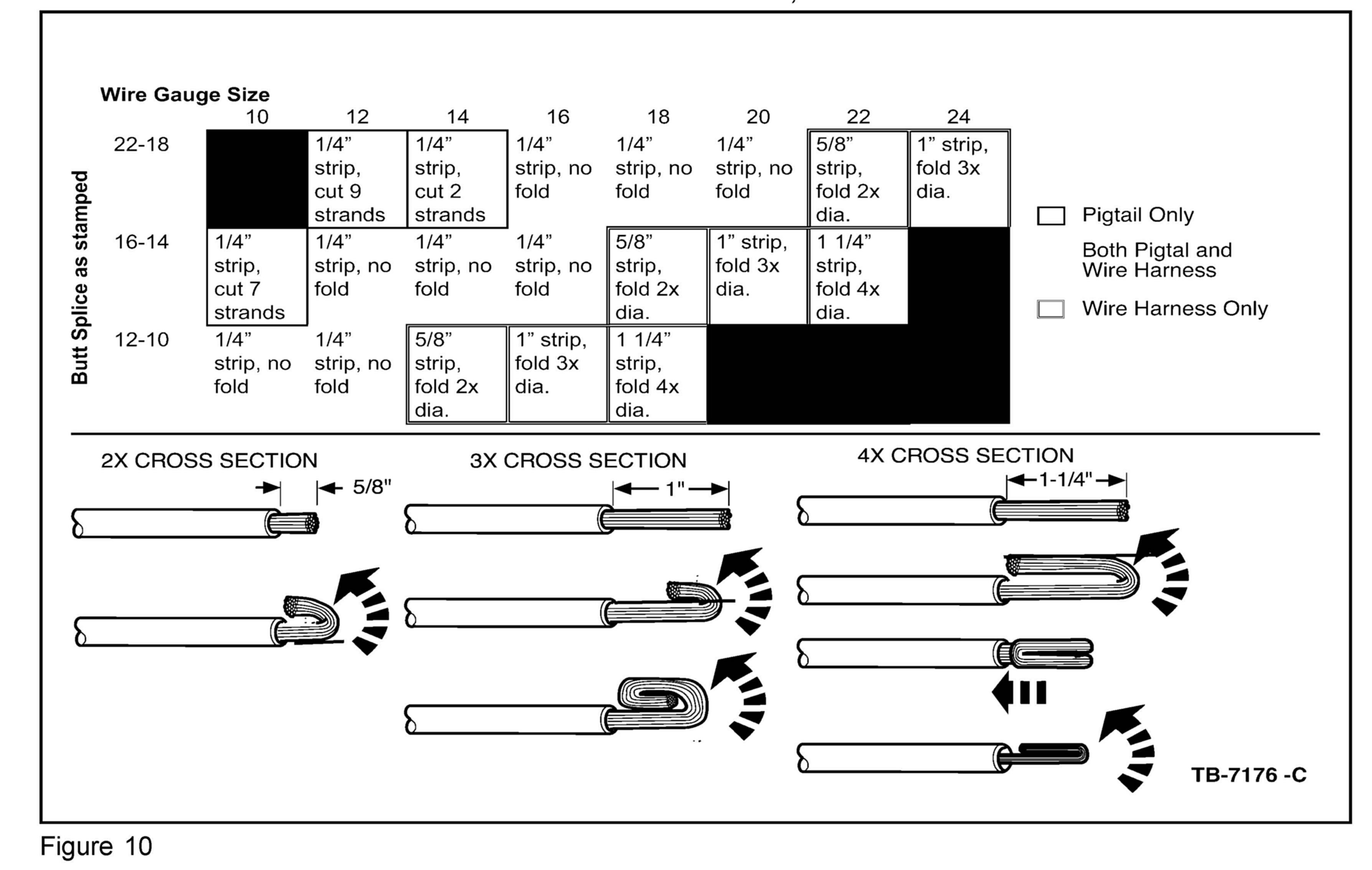 Wire Gauge Size

Butt Splice as stamped

| | 10 | 12 | 14 | 16 | 18 | 20 | 22 | 24 |
|---|---|---|---|---|---|---|---|---|
| 22-18 | | 1/4” strip, cut 9 strands | 1/4” strip, cut 2 strands | 1/4” strip, no fold | 1/4” strip, no fold | 1/4” strip, no fold | 5/8” strip, fold 2x dia. | 1” strip, fold 3x dia. |
| 16-14 | 1/4” strip, cut 7 strands | 1/4” strip, no fold | 1/4” strip, no fold | 1/4” strip, no fold | 5/8” strip, fold 2x dia. | 1” strip, fold 3x dia. | 1 1/4” strip, fold 4x dia. | |
| 12-10 | 1/4” strip, no fold | 1/4” strip, no fold | 5/8” strip, fold 2x dia. | 1” strip, fold 3x dia. | 1 1/4” strip, fold 4x dia. | | | |

Pigtail Only

Both Pigtal and Wire Harness

Wire Harness Only

2X CROSS SECTION

5/8"

3X CROSS SECTION

1"

4X CROSS SECTION

1-1/4"

TB-7176 -C

Figure 10