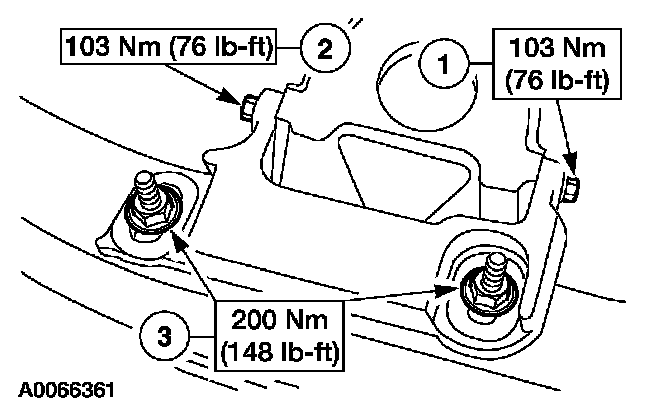 103 Nm (76 lb-ft)

2

1

103 Nm (76 lb-ft)

3

200 Nm (148 lb-ft)

A0066361