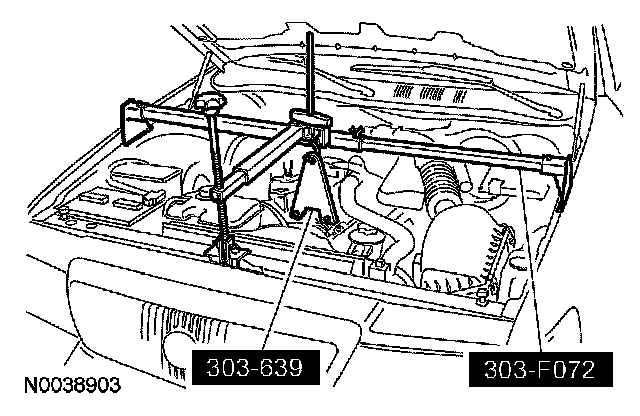 303-639
303-F072
N0038903