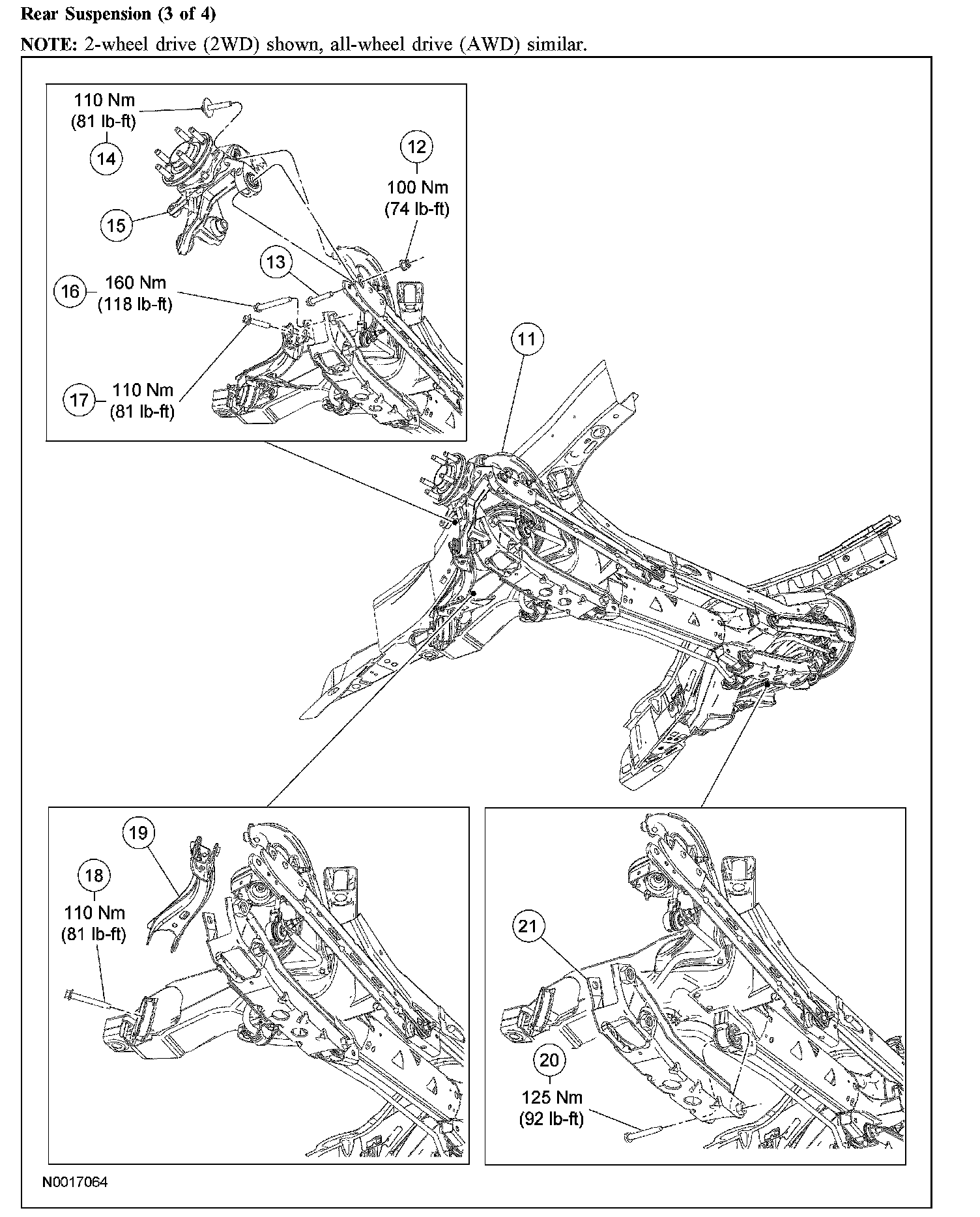 Rear Suspension (3 of 4)

NOTE: 2-wheel drive (2WD) shown, all-wheel drive (AWD) similar.

110 Nm
(81 lb-ft)
14

12
100 Nm
(74 lb-ft)

15

13

16 160 Nm
(118 lb-ft)

17 110 Nm
(81 lb-ft)

11

19

18
110 Nm
(81 lb-ft)

21

20
125 Nm
(92 lb-ft)

N0017064