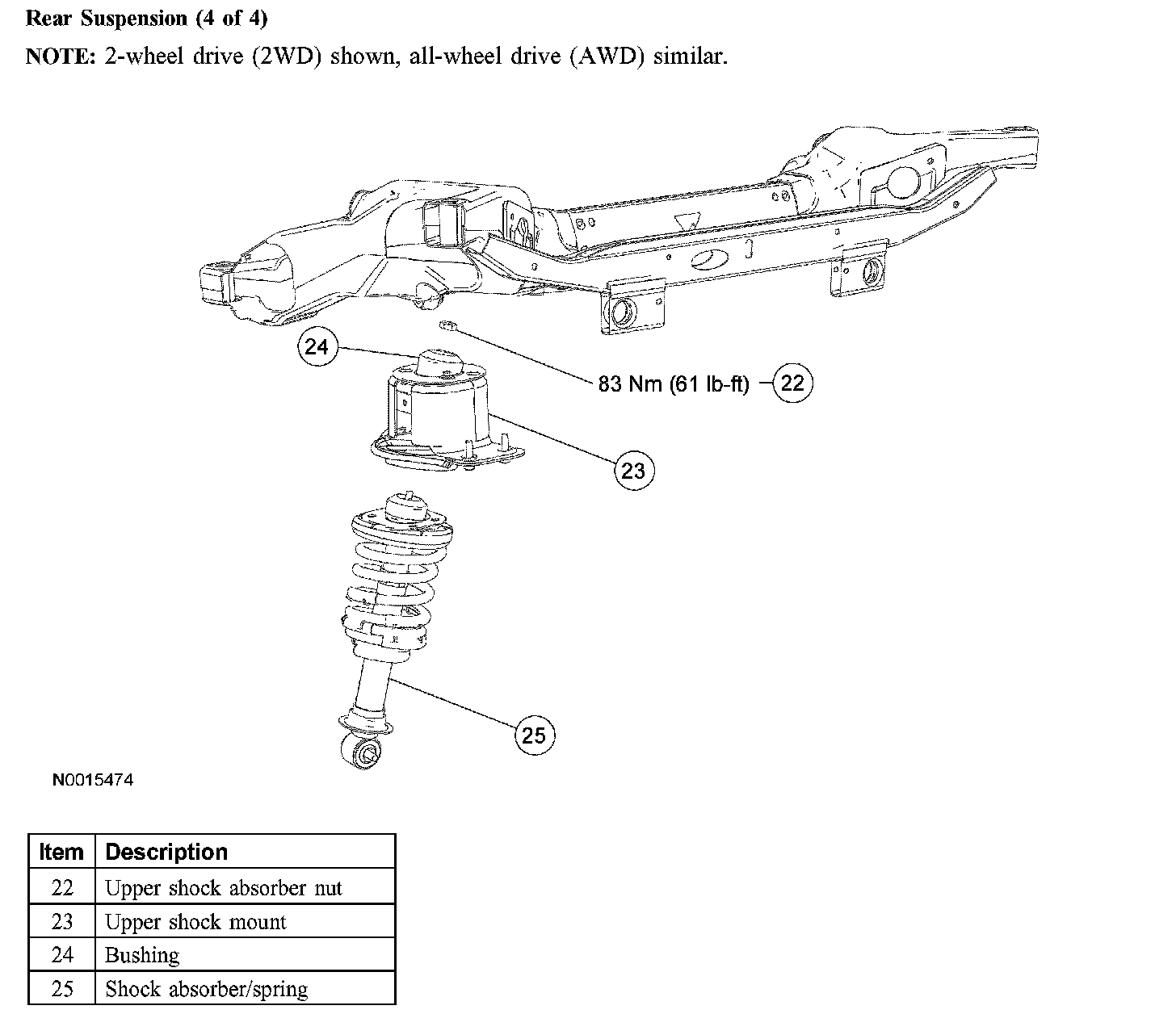 Rear Suspension (4 of 4)

NOTE: 2-wheel drive (2WD) shown, all-wheel drive (AWD) similar.

24

83 Nm (61 lb-ft) 22

23

25

N0015474

| Item | Description |
|---|---|
| 22 | Upper shock absorber nut |
| 23 | Upper shock mount |
| 24 | Bushing |
| 25 | Shock absorber/spring |