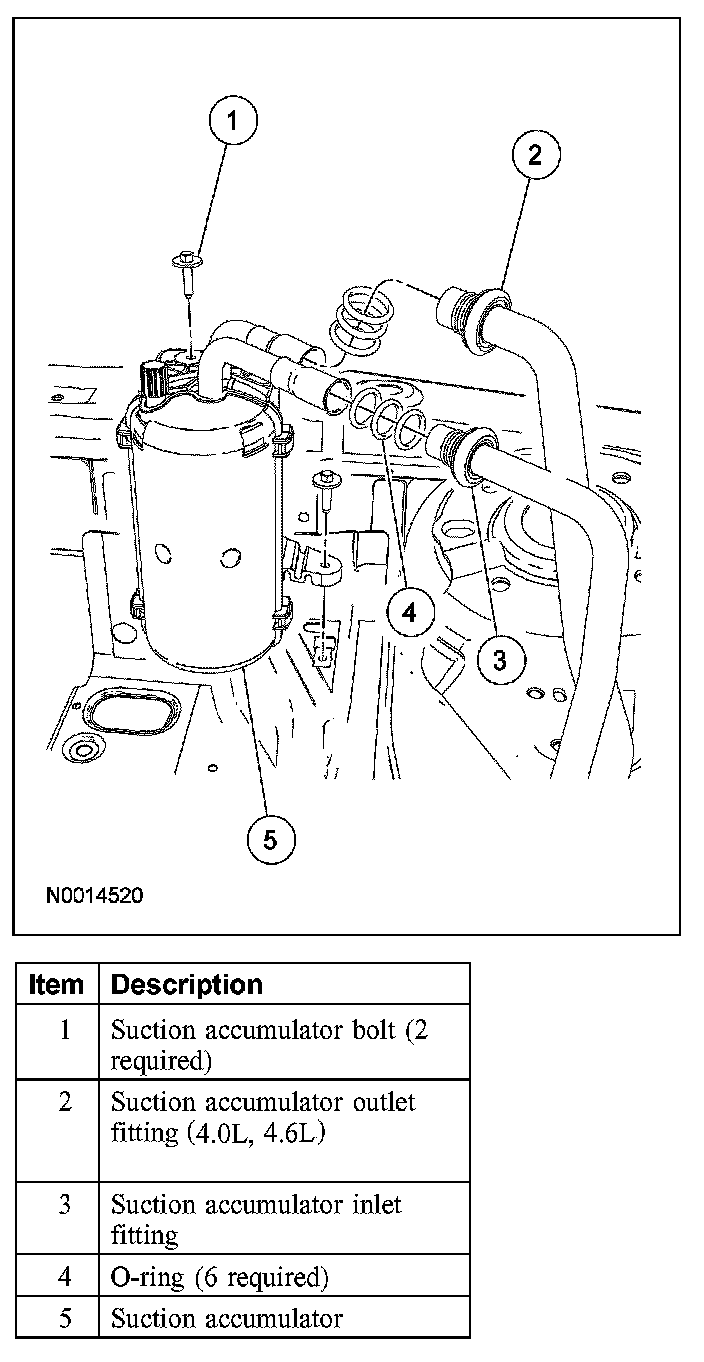 1

2

4

3

5

N0014520

| Item | Description |
|---|---|
| 1 | Suction accumulator bolt (2 required) |
| 2 | Suction accumulator outlet fitting (4.0L, 4.6L) |
| 3 | Suction accumulator inlet fitting |
| 4 | O-ring (6 required) |
| 5 | Suction accumulator |