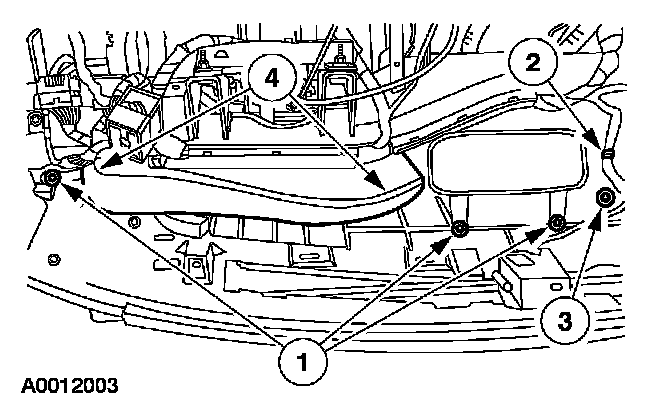 4
2
3
1
A0012003