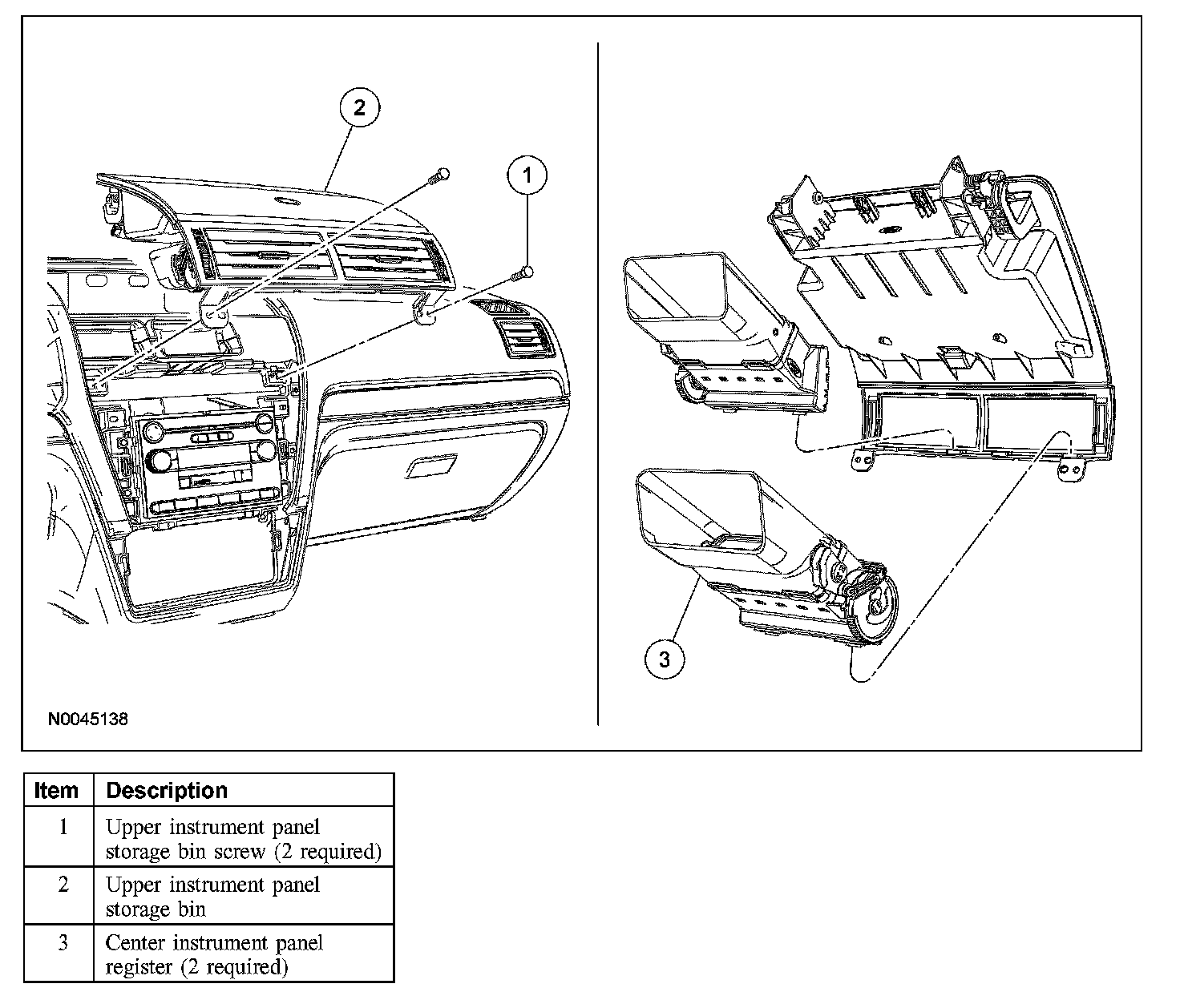 2

1

3

N0045138

| Item | Description |
|---|---|
| 1 | Upper instrument panel storage bin screw (2 required) |
| 2 | Upper instrument panel storage bin |
| 3 | Center instrument panel register (2 required) |