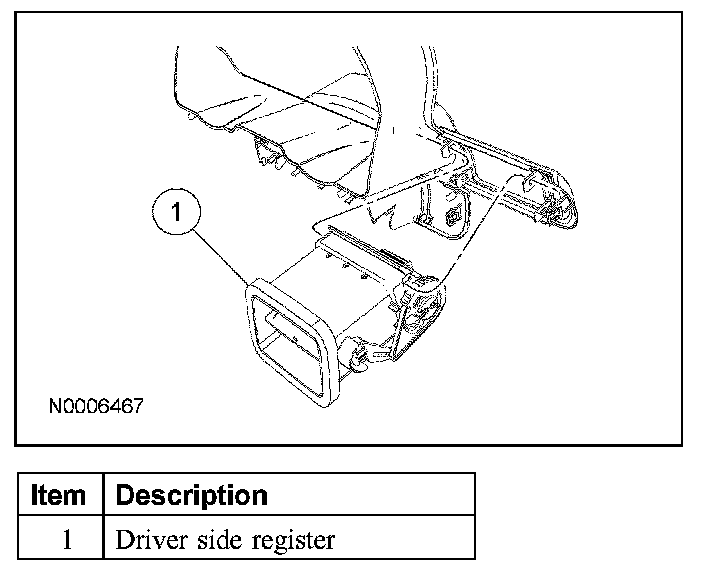 1

N0006467

| Item | Description |
|---|---|
| 1 | Driver side register |