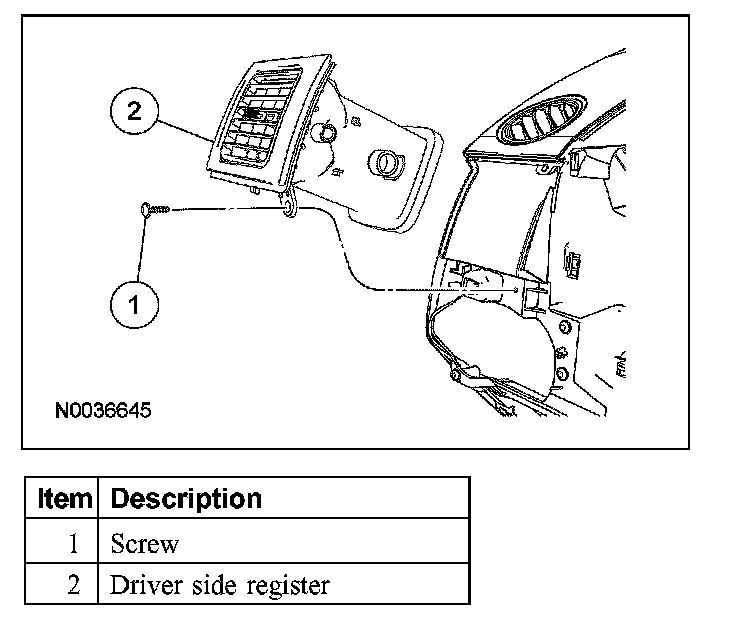 2

1

N0036645

| Item | Description |
|---|---|
| 1 | Screw |
| 2 | Driver side register |