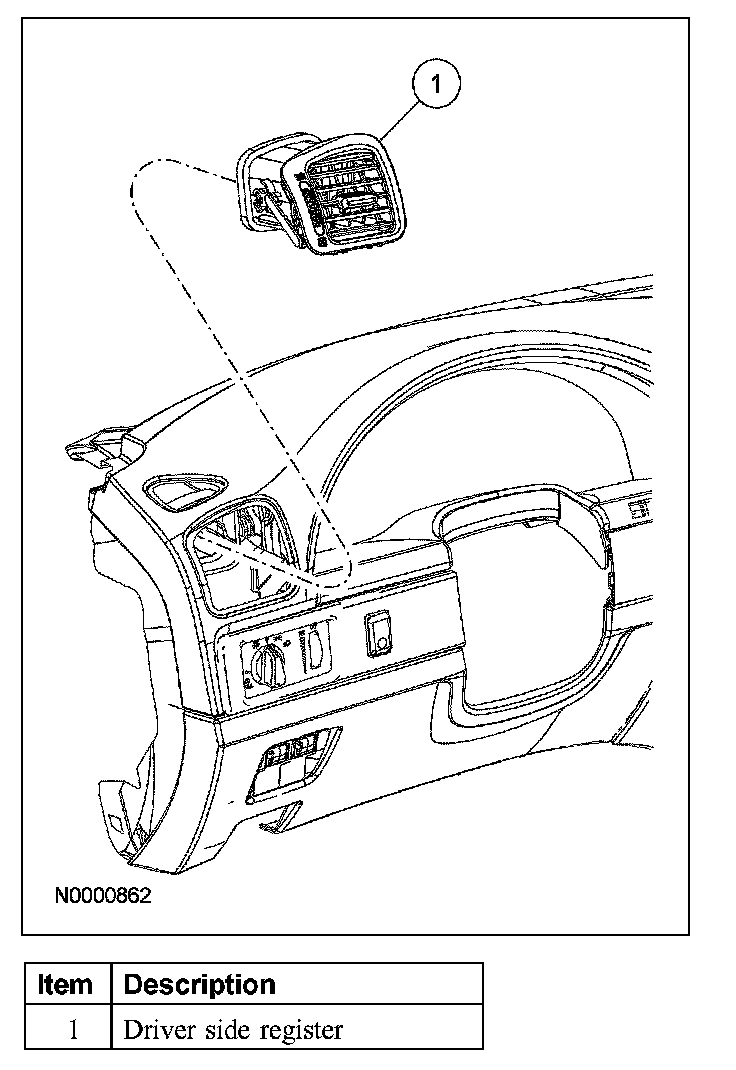 1

N0000862

| Item | Description |
|---|---|
| 1 | Driver side register |