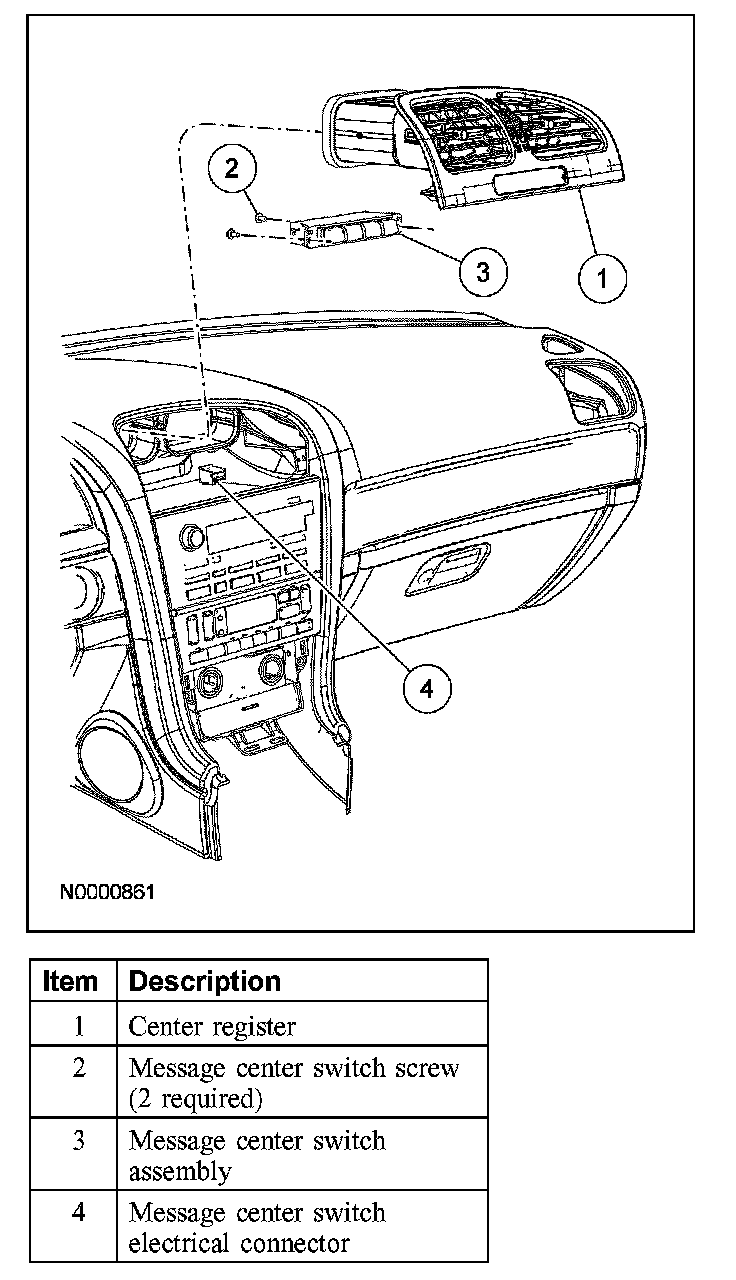 2

3

1

4

N0000861

| Item | Description |
|---|---|
| 1 | Center register |
| 2 | Message center switch screw (2 required) |
| 3 | Message center switch assembly |
| 4 | Message center switch electrical connector |