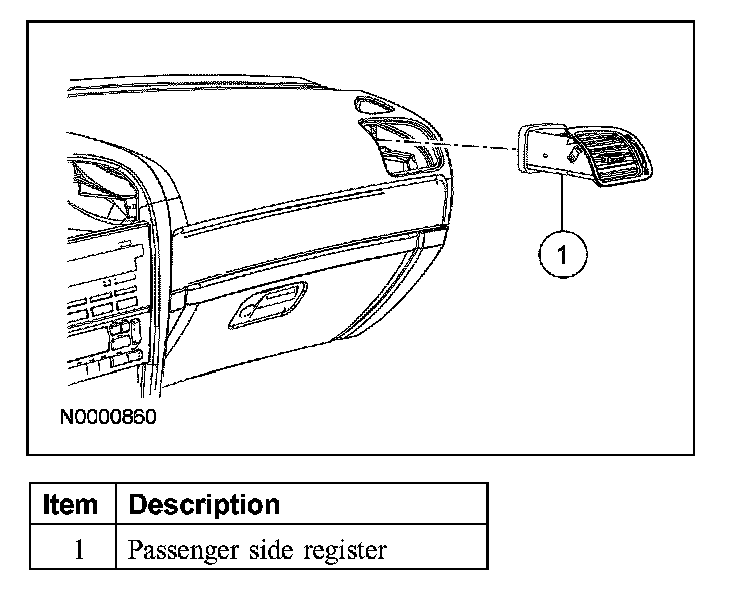 1

N0000860

| Item | Description |
|---|---|
| 1 | Passenger side register |