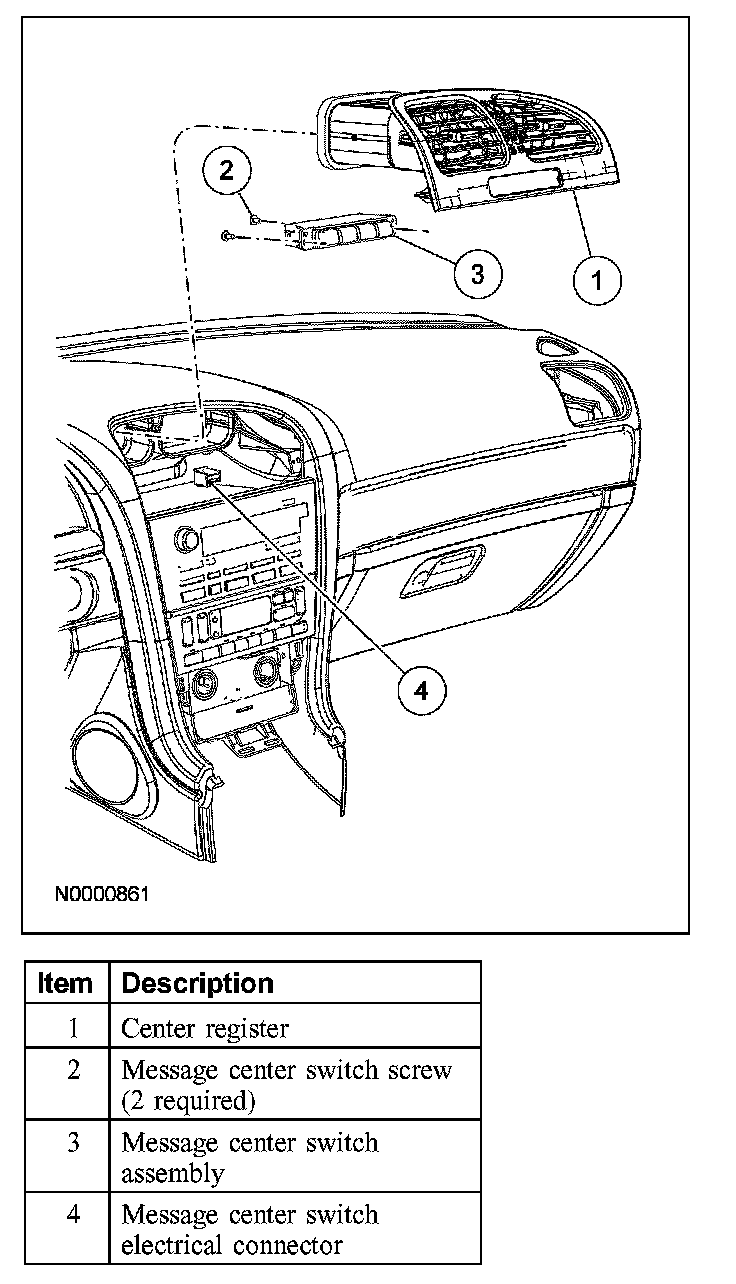 2

3

1

4

N0000861

| Item | Description |
|---|---|
| 1 | Center register |
| 2 | Message center switch screw (2 required) |
| 3 | Message center switch assembly |
| 4 | Message center switch electrical connector |