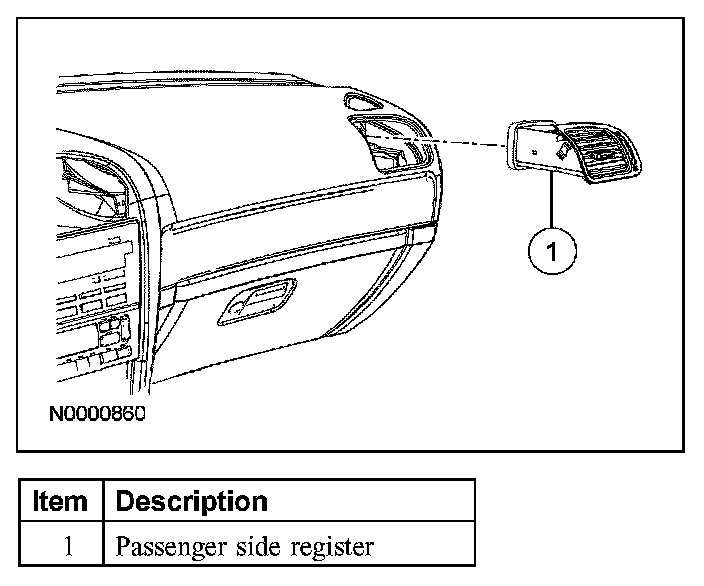 1

N0000860

| Item | Description |
|---|---|
| 1 | Passenger side register |