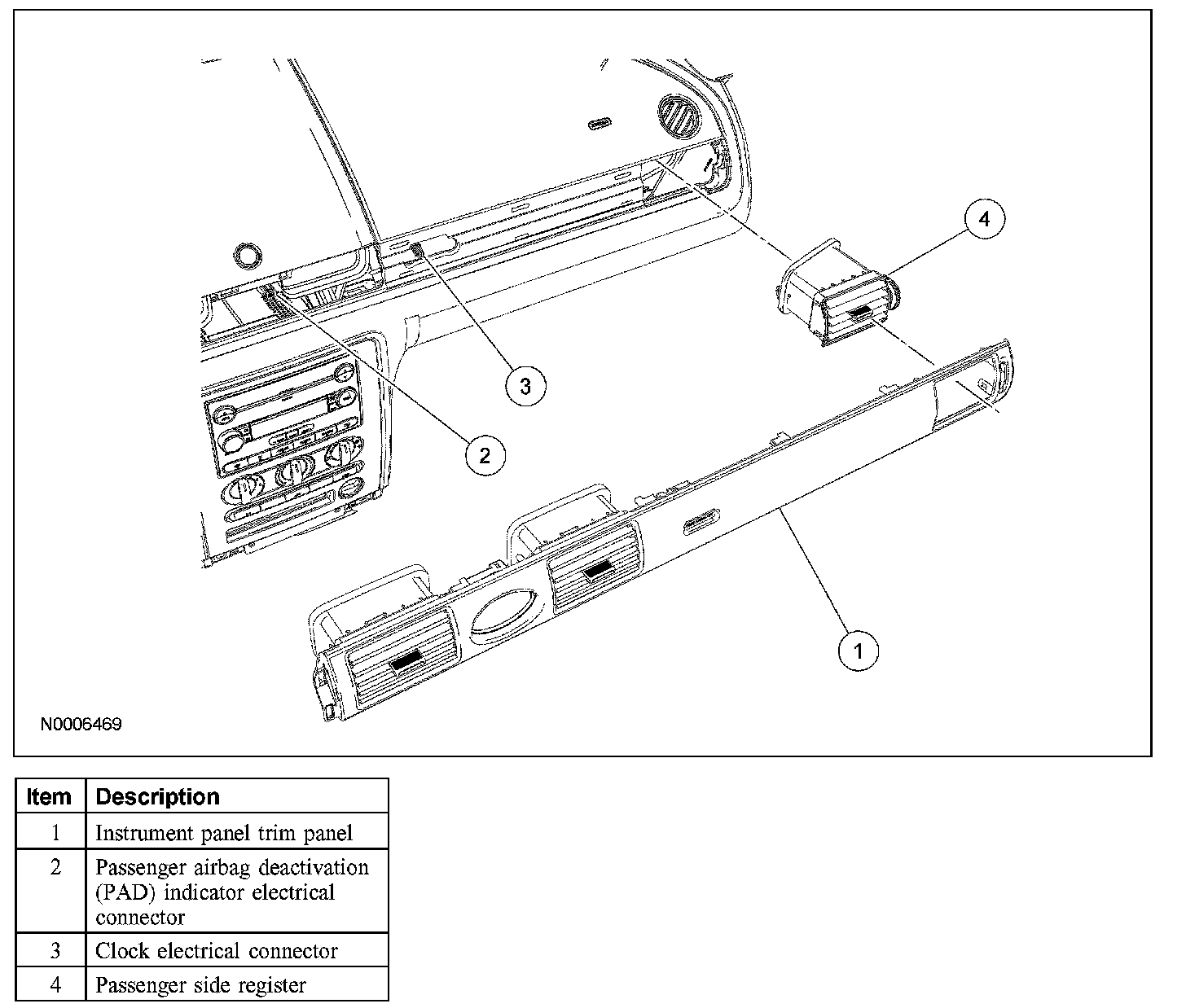 4

3

2

1

N0006469

| Item | Description |
|---|---|
| 1 | Instrument panel trim panel |
| 2 | Passenger airbag deactivation (PAD) indicator electrical connector |
| 3 | Clock electrical connector |
| 4 | Passenger side register |