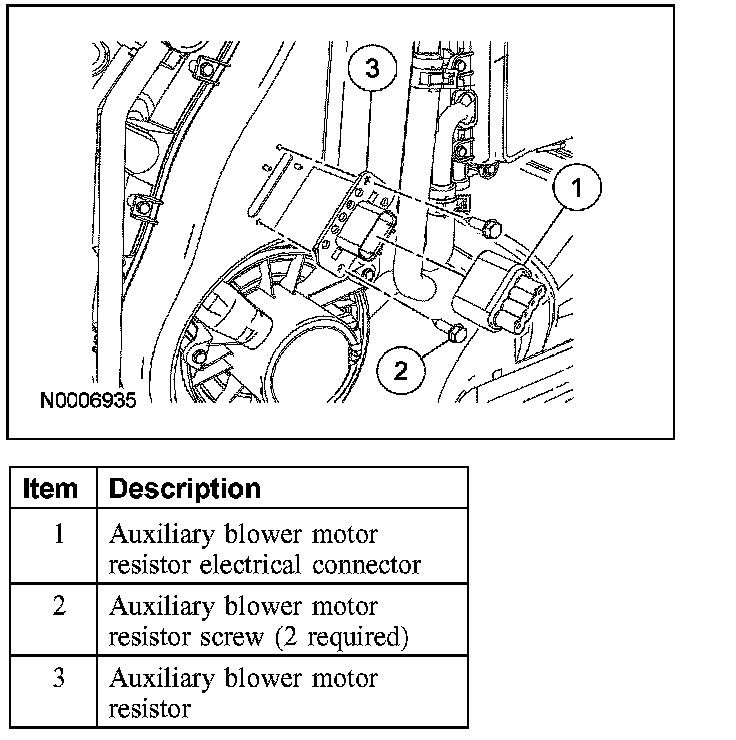 3

1

2

N0006935

| Item | Description |
|---|---|
| 1 | Auxiliary blower motor resistor electrical connector |
| 2 | Auxiliary blower motor resistor screw (2 required) |
| 3 | Auxiliary blower motor resistor |