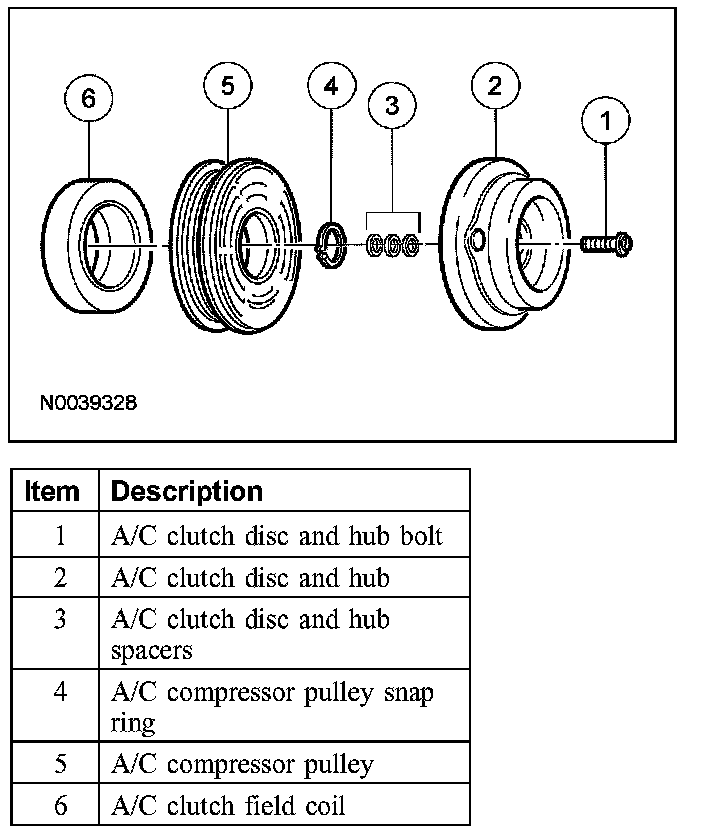 6 5 4 3 2 1

N0039328

| Item | Description |
|---|---|
| 1 | A/C clutch disc and hub bolt |
| 2 | A/C clutch disc and hub |
| 3 | A/C clutch disc and hub spacers |
| 4 | A/C compressor pulley snap ring |
| 5 | A/C compressor pulley |
| 6 | A/C clutch field coil |