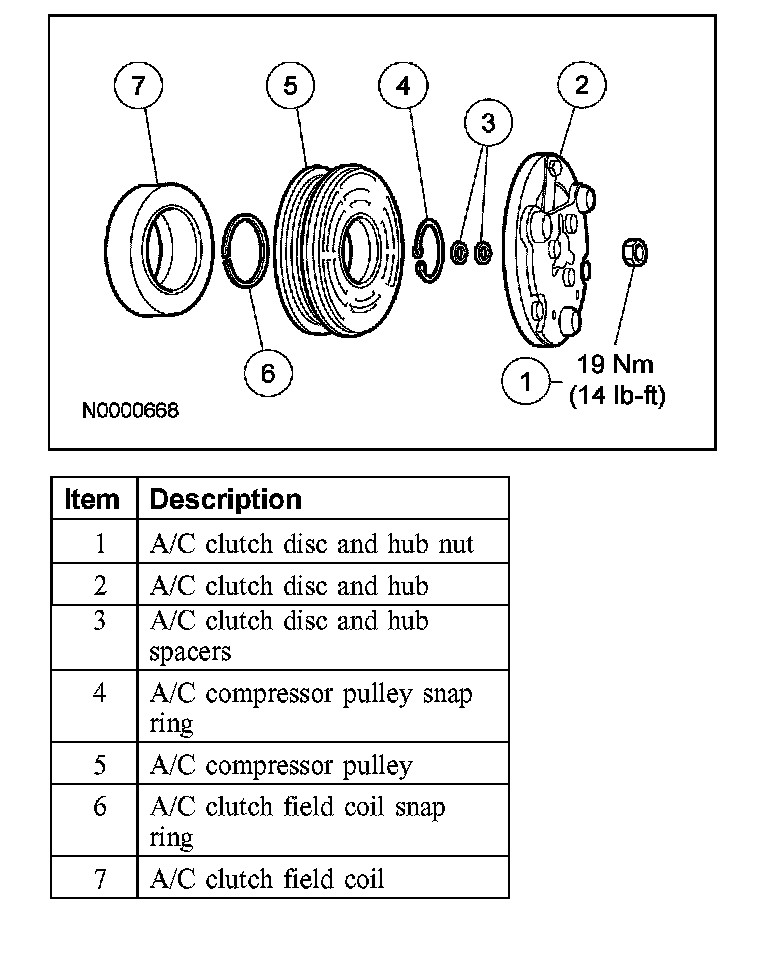 7
5
4
3
2
6
1
19 Nm
(14 lb-ft)
N0000668

| Item | Description |
|---|---|
| 1 | A/C clutch disc and hub nut |
| 2 | A/C clutch disc and hub |
| 3 | A/C clutch disc and hub spacers |
| 4 | A/C compressor pulley snap ring |
| 5 | A/C compressor pulley |
| 6 | A/C clutch field coil snap ring |
| 7 | A/C clutch field coil |