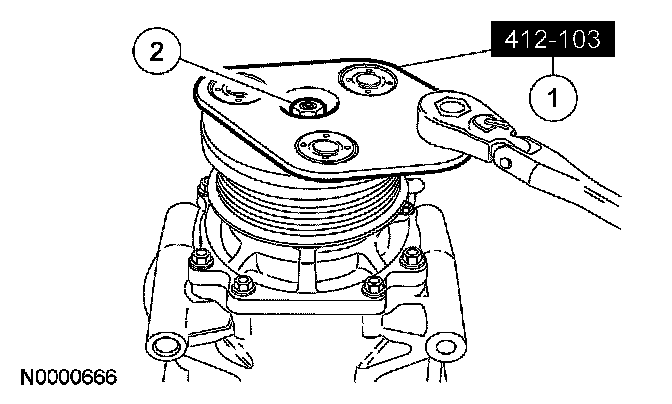 2

412-103

1

N0000666