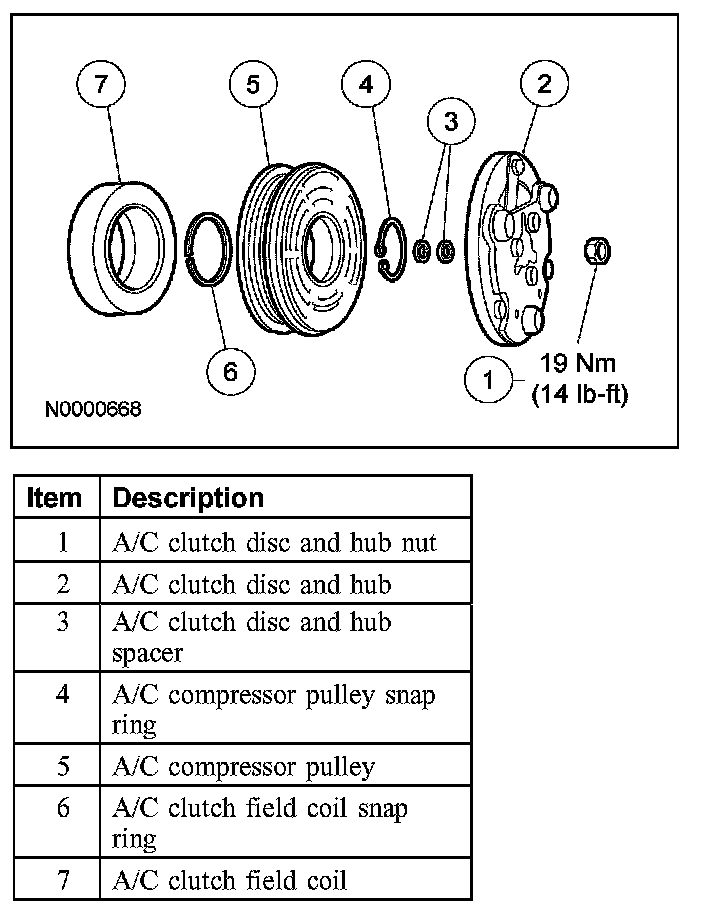 7
5
4
3
2
6
1
19 Nm
(14 lb-ft)
N0000668

| Item | Description |
|---|---|
| 1 | A/C clutch disc and hub nut |
| 2 | A/C clutch disc and hub |
| 3 | A/C clutch disc and hub spacer |
| 4 | A/C compressor pulley snap ring |
| 5 | A/C compressor pulley |
| 6 | A/C clutch field coil snap ring |
| 7 | A/C clutch field coil |