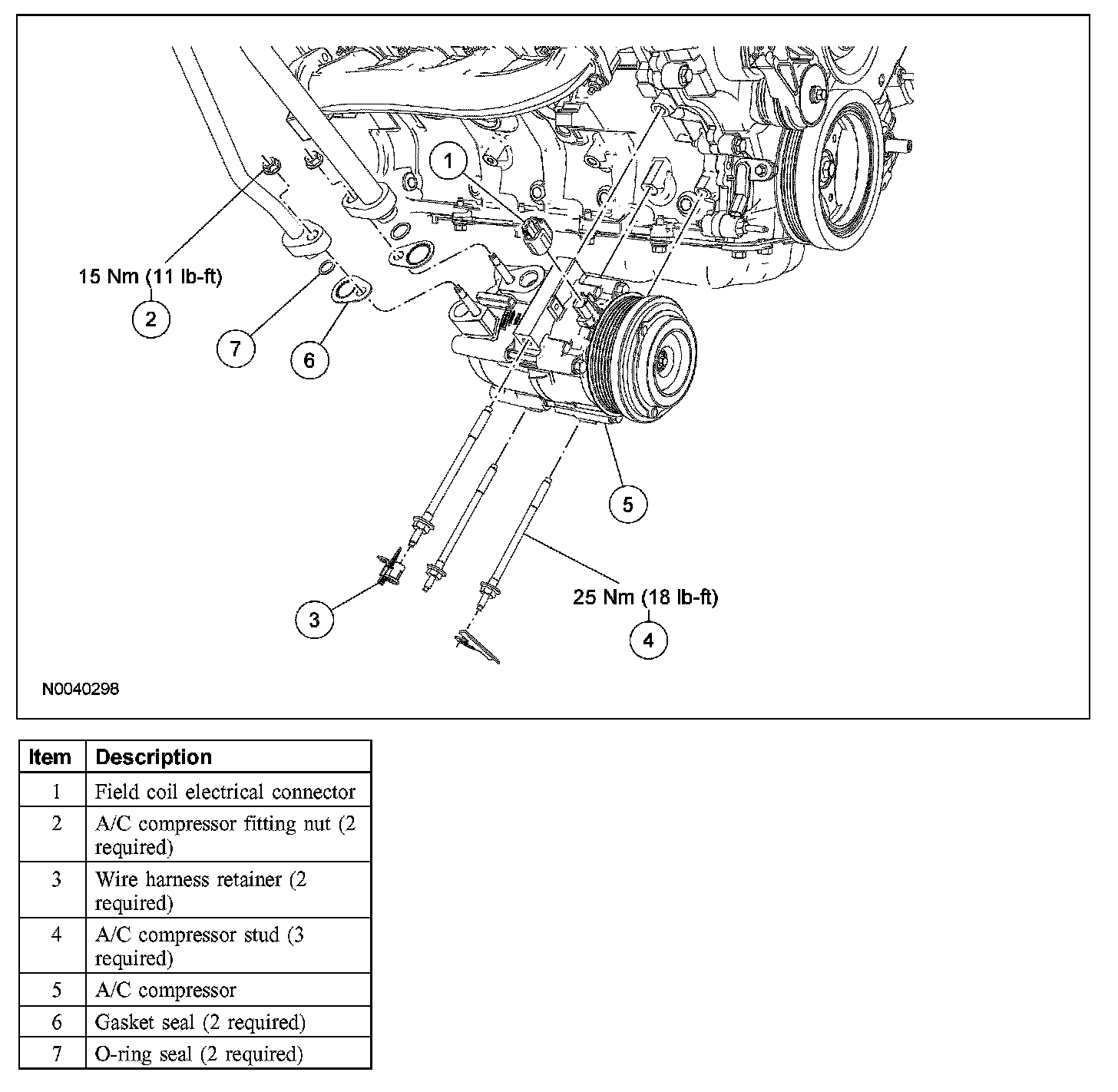 1

15 Nm (11 lb-ft)

2

7

6

5

3

25 Nm (18 lb-ft)

4

N0040298

| Item | Description |
|---|---|
| 1 | Field coil electrical connector |
| 2 | A/C compressor fitting nut (2 required) |
| 3 | Wire harness retainer (2 required) |
| 4 | A/C compressor stud (3 required) |
| 5 | A/C compressor |
| 6 | Gasket seal (2 required) |
| 7 | O-ring seal (2 required) |