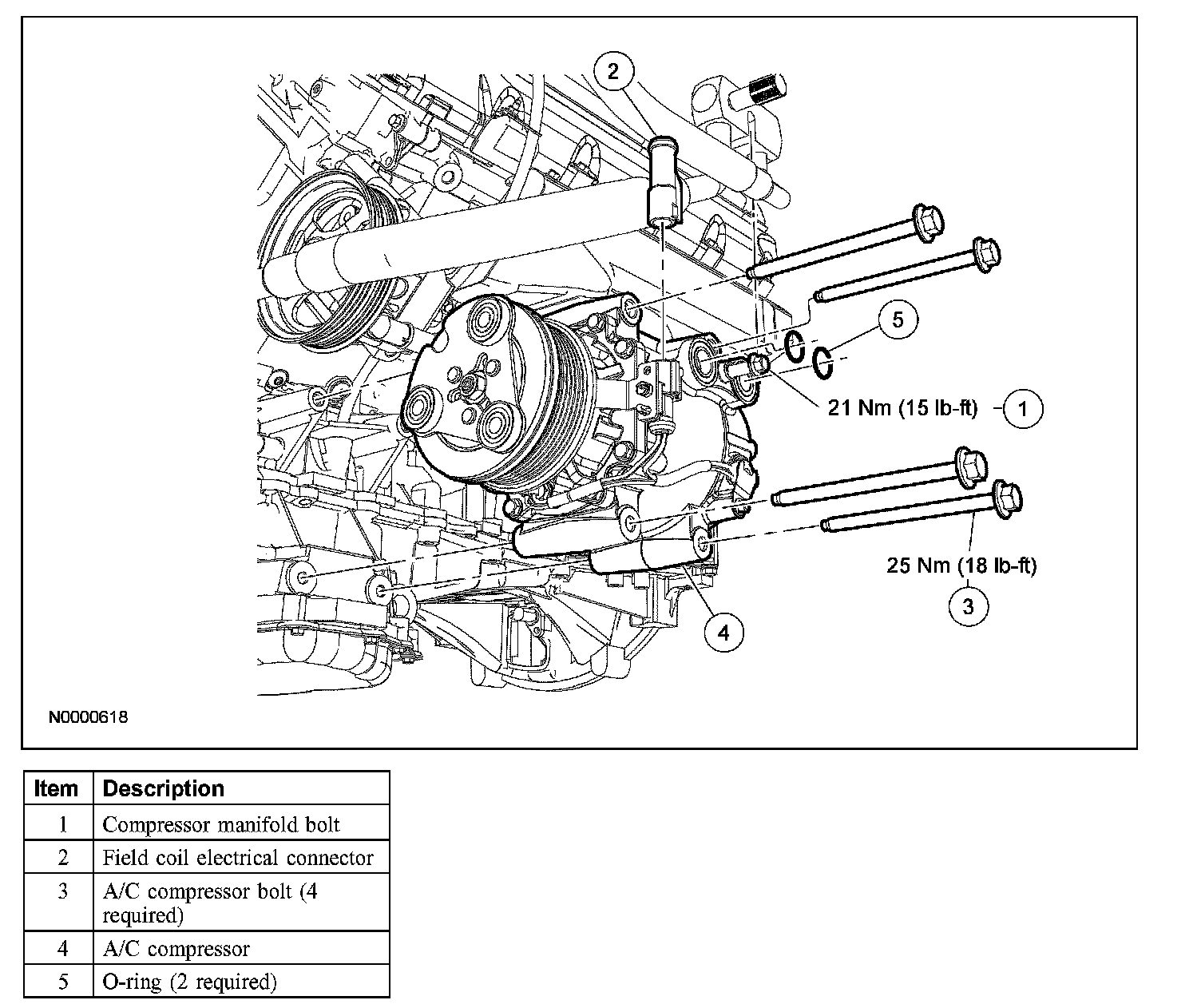 2

5

21 Nm (15 lb-ft)

1

25 Nm (18 lb-ft)

3

4

N0000618

| Item | Description |
|---|---|
| 1 | Compressor manifold bolt |
| 2 | Field coil electrical connector |
| 3 | A/C compressor bolt (4 required) |
| 4 | A/C compressor |
| 5 | O-ring (2 required) |