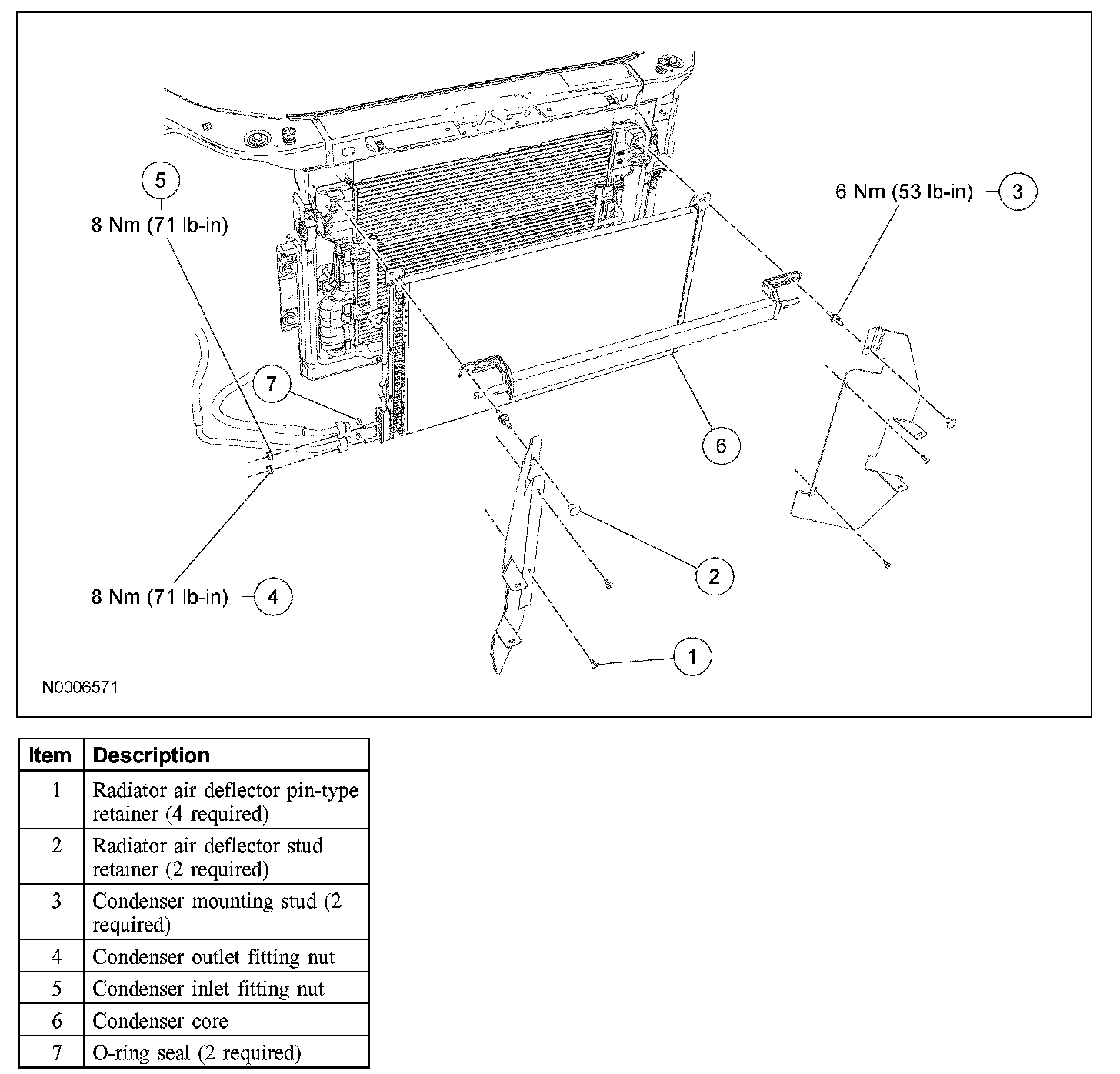 5
8 Nm (71 lb-in)

6 Nm (53 lb-in) 3

7

6

2

8 Nm (71 lb-in) 4

1

N0006571

| Item | Description |
|---|---|
| 1 | Radiator air deflector pin-type retainer (4 required) |
| 2 | Radiator air deflector stud retainer (2 required) |
| 3 | Condenser mounting stud (2 required) |
| 4 | Condenser outlet fitting nut |
| 5 | Condenser inlet fitting nut |
| 6 | Condenser core |
| 7 | O-ring seal (2 required) |