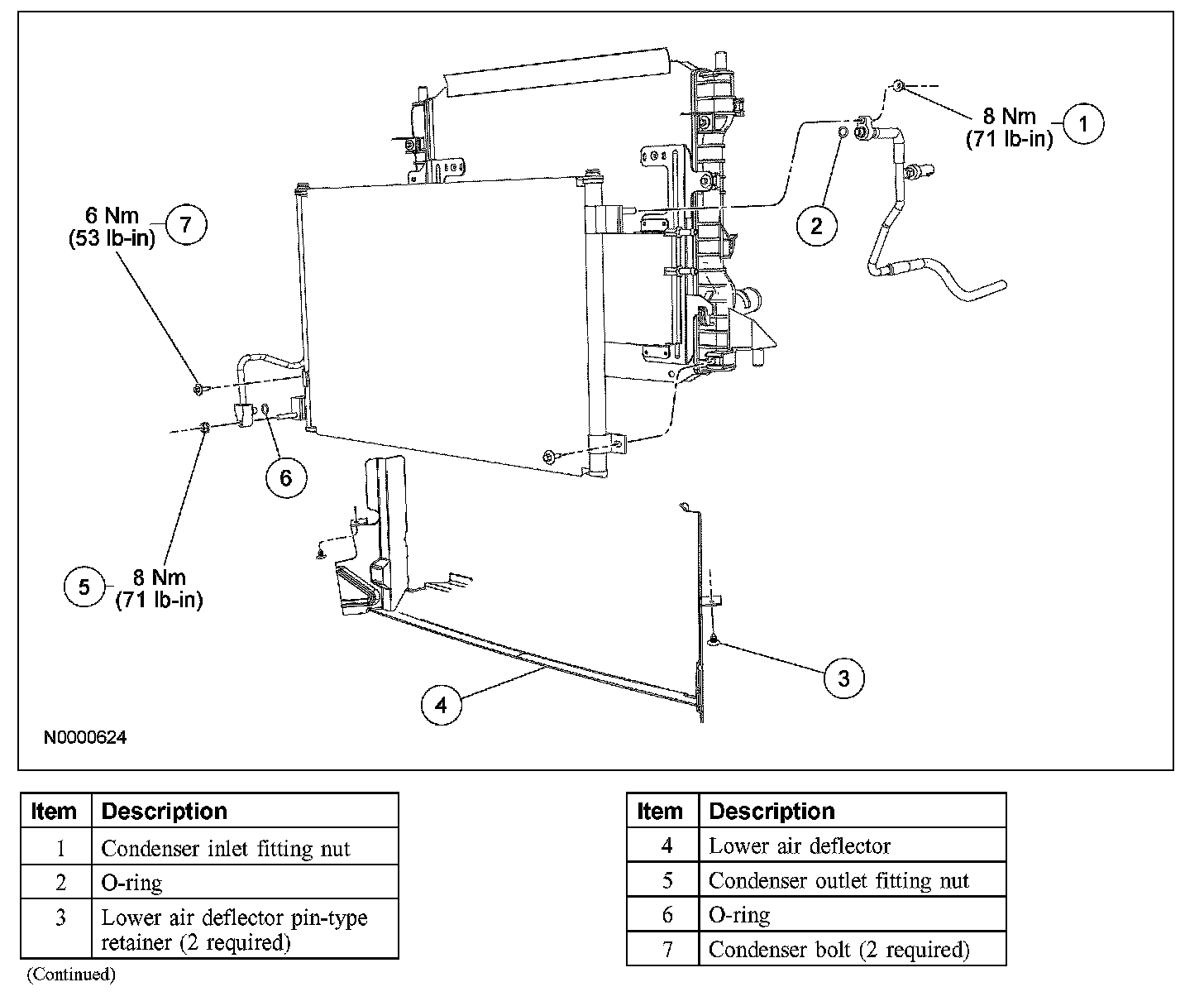 8 Nm
(71 lb-in)
1

2

6 Nm
(53 lb-in)
7

6

5
8 Nm
(71 lb-in)

3

4

N0000624

| Item | Description |
|---|---|
| 1 | Condenser inlet fitting nut |
| 2 | O-ring |
| 3 | Lower air deflector pin-type retainer (2 required) |

(Continued)

| Item | Description |
|---|---|
| 4 | Lower air deflector |
| 5 | Condenser outlet fitting nut |
| 6 | O-ring |
| 7 | Condenser bolt (2 required) |