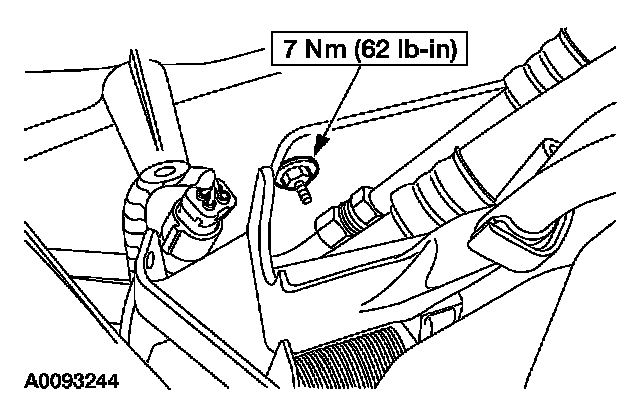 7 Nm (62 lb-in)

A0093244