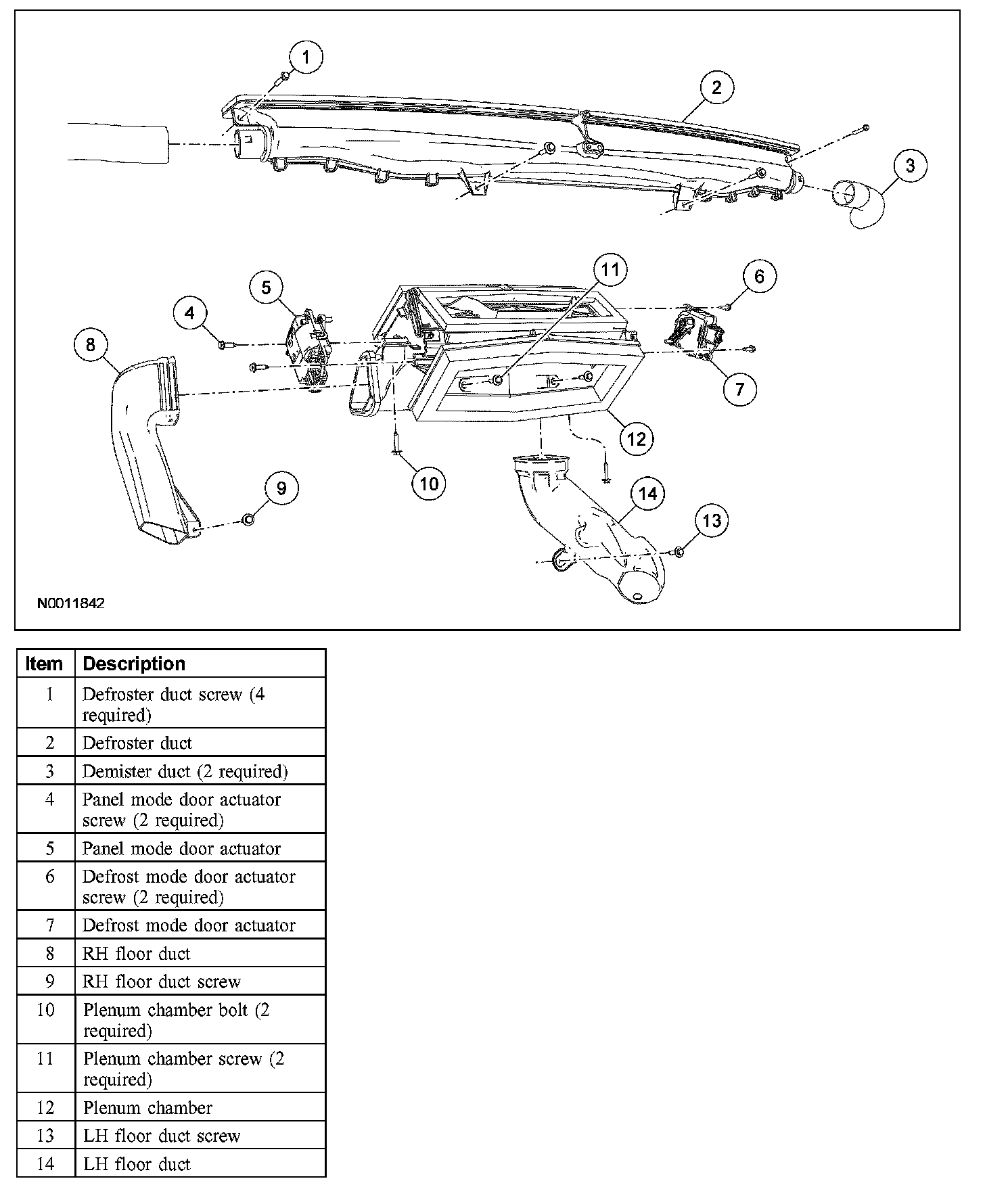 1
2
3
11
6
5
4
8
7
12
10
9
14
13
N0011842

| Item | Description |
|---|---|
| 1 | Defroster duct screw (4 required) |
| 2 | Defroster duct |
| 3 | Demister duct (2 required) |
| 4 | Panel mode door actuator screw (2 required) |
| 5 | Panel mode door actuator |
| 6 | Defrost mode door actuator screw (2 required) |
| 7 | Defrost mode door actuator |
| 8 | RH floor duct |
| 9 | RH floor duct screw |
| 10 | Plenum chamber bolt (2 required) |
| 11 | Plenum chamber screw (2 required) |
| 12 | Plenum chamber |
| 13 | LH floor duct screw |
| 14 | LH floor duct |