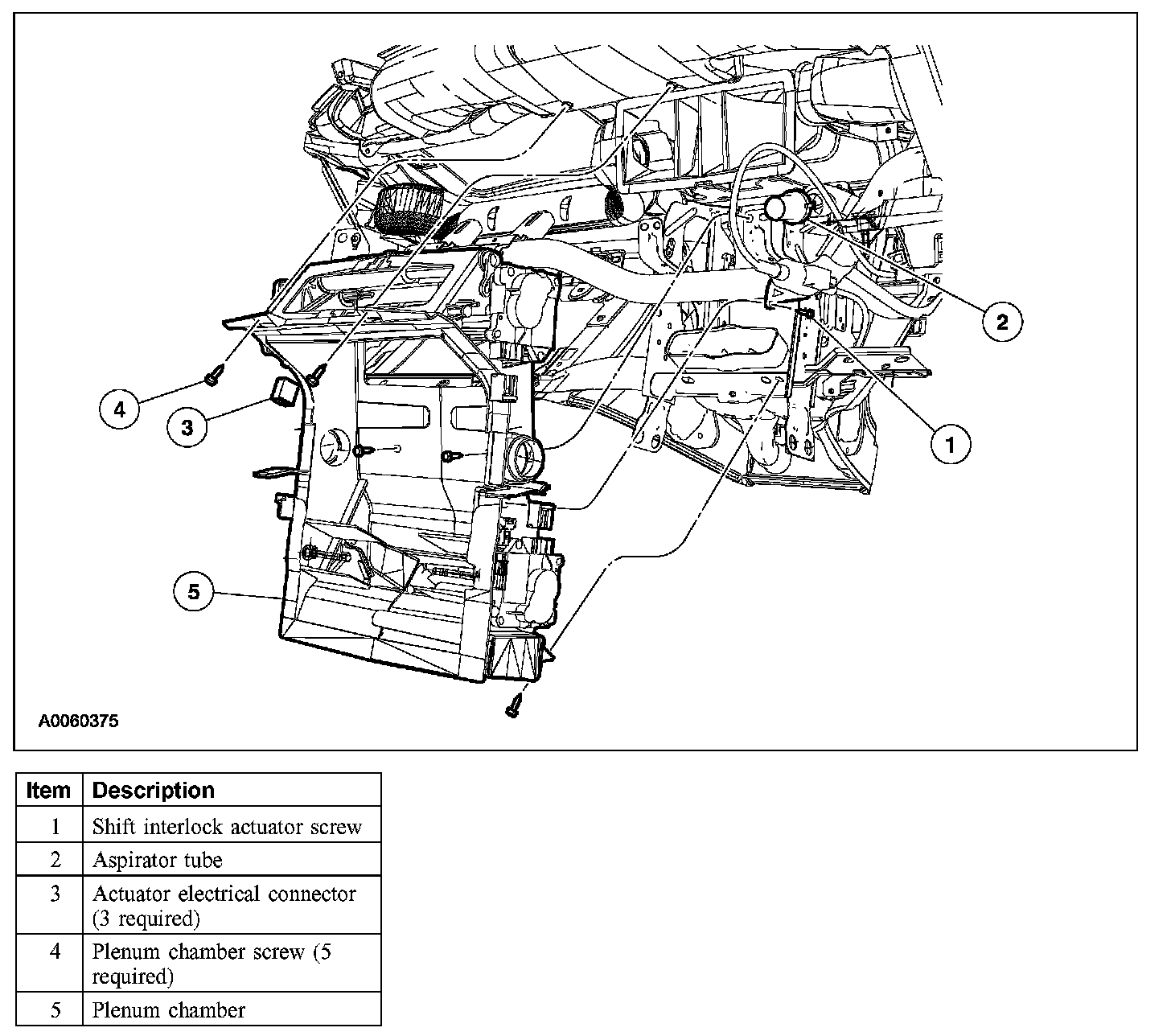 2

4

3

1

5

A0060375

| Item | Description |
|---|---|
| 1 | Shift interlock actuator screw |
| 2 | Aspirator tube |
| 3 | Actuator electrical connector (3 required) |
| 4 | Plenum chamber screw (5 required) |
| 5 | Plenum chamber |