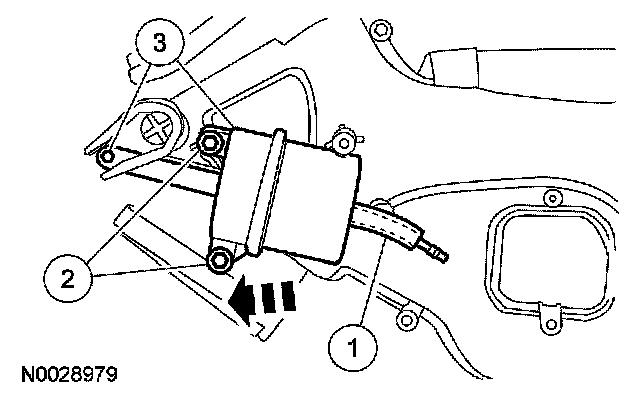 3

2

1

N0028979