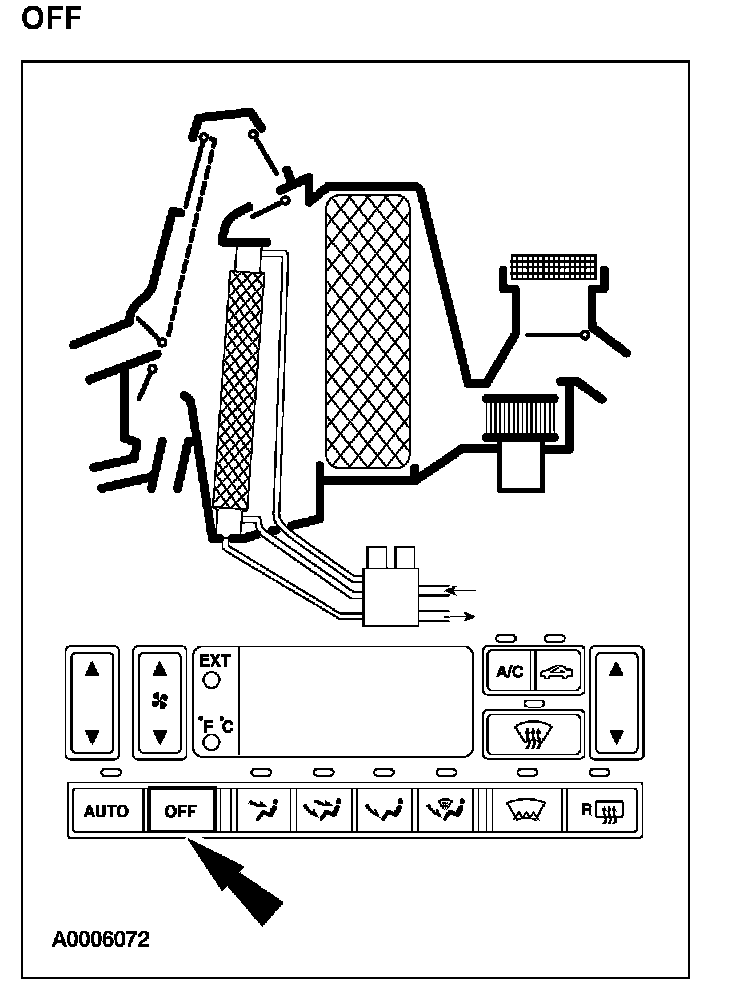 OFF

EXT

°F °C

A/C

AUTO

OFF

R

A0006072