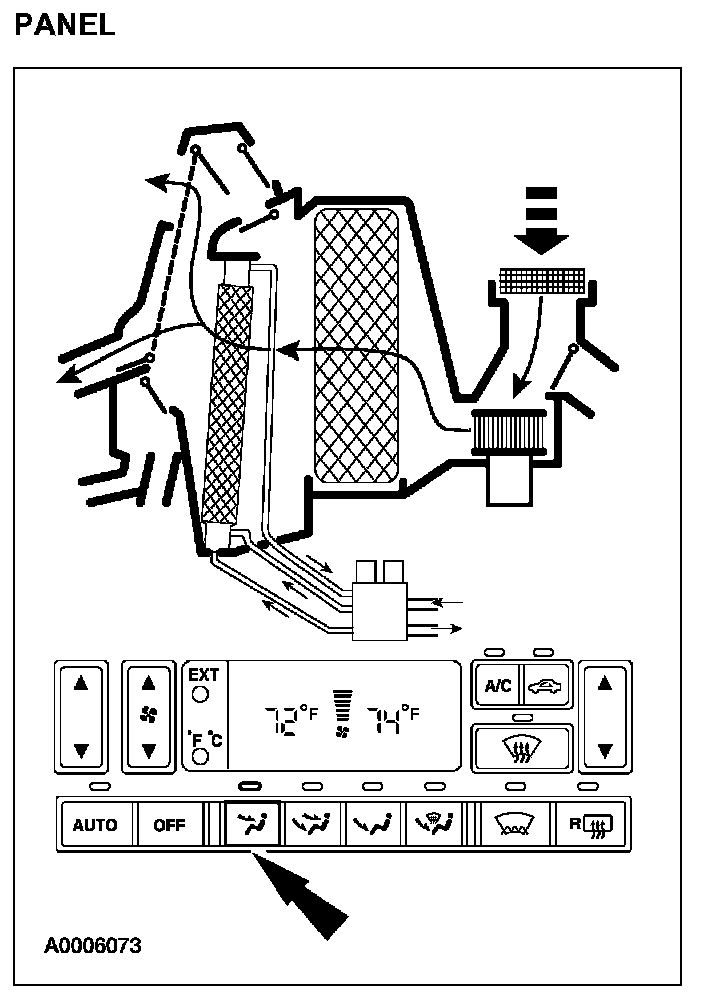 PANEL

EXT

°F °C

72°F

74°F

A/C

AUTO

OFF

R

A0006073