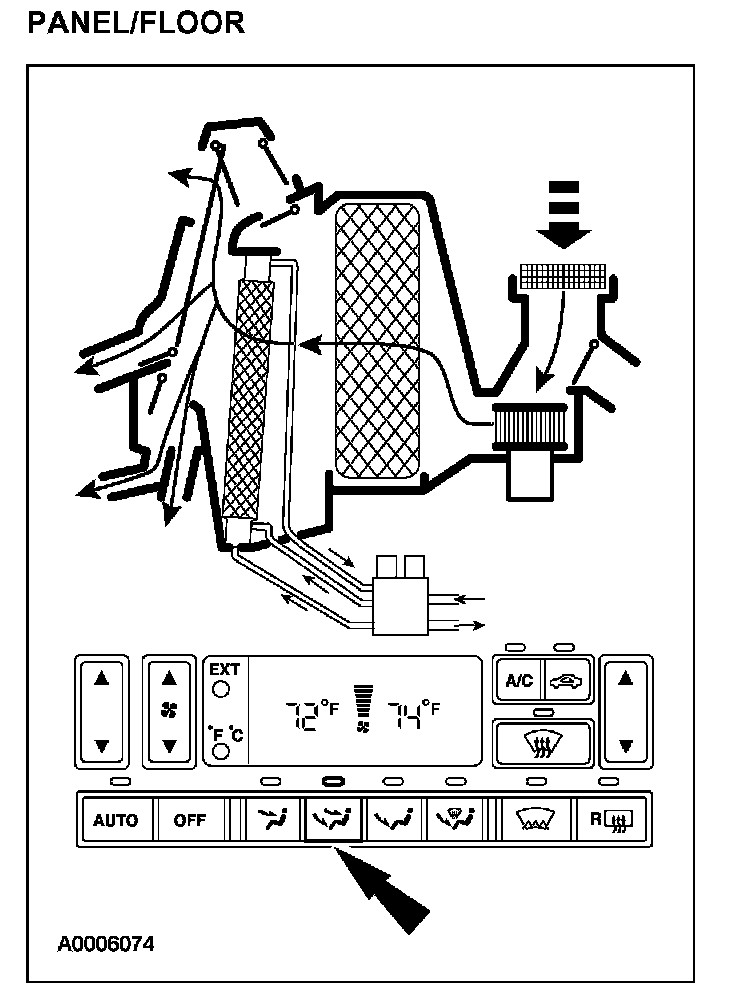 PANEL/FLOOR

EXT
°F °C
72°F
74°F
A/C
AUTO
OFF
R

A0006074