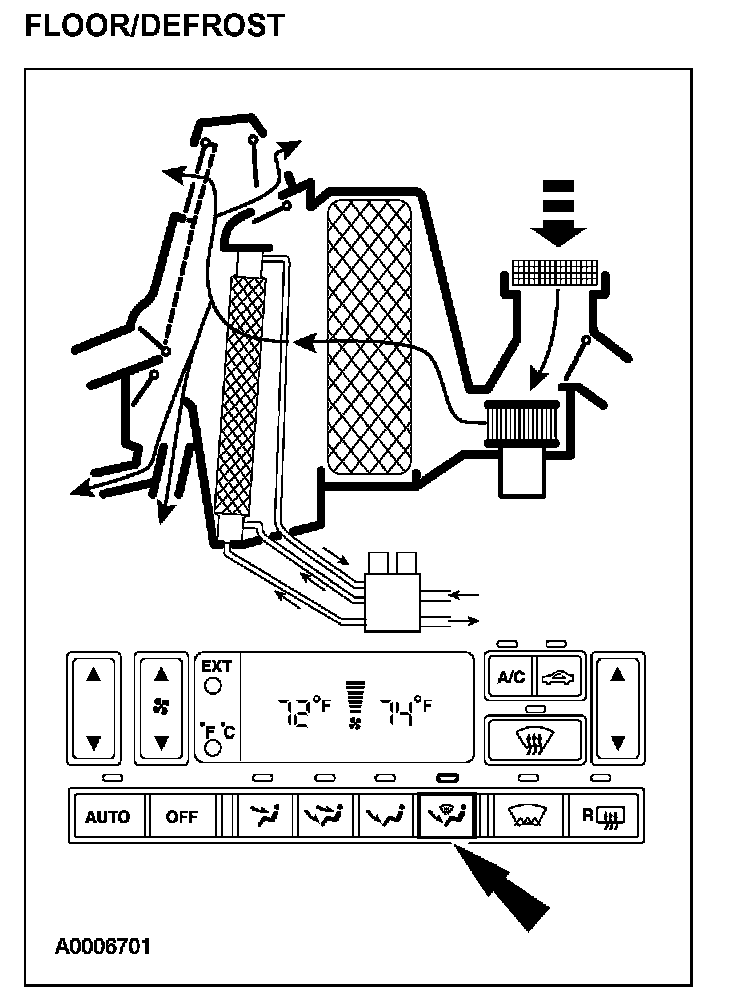 FLOOR/DEFROST

EXT

°F °C

72°F

74°F

A/C

AUTO

OFF

R

A0006701