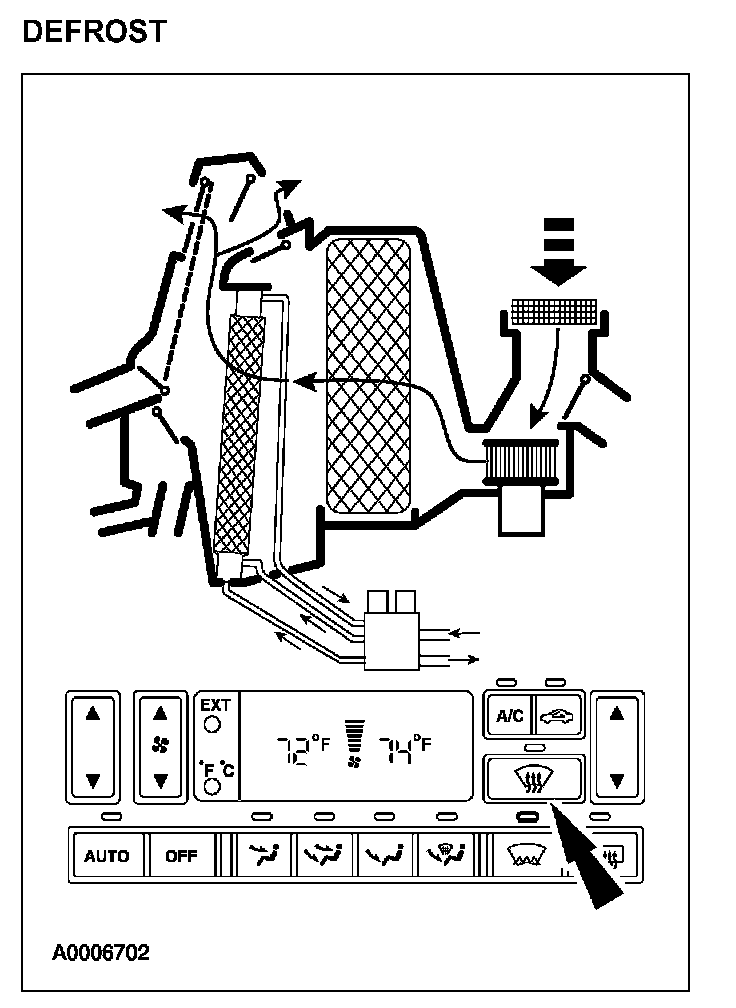 DEFROST

EXT

°F °C

72°F 74°F

A/C

AUTO

OFF

A0006702