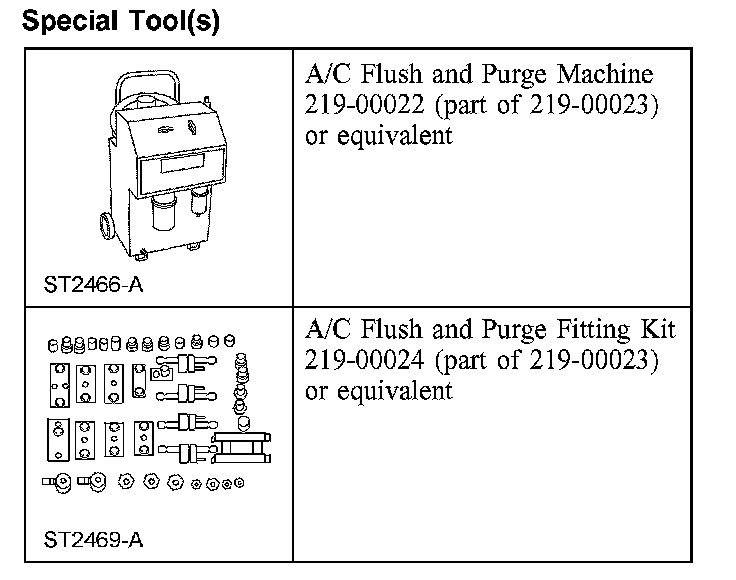 Special Tool(s)

| | |
|---|---|
| ST2466-A | A/C Flush and Purge Machine 219-00022 (part of 219-00023) or equivalent |
| ST2469-A | A/C Flush and Purge Fitting Kit 219-00024 (part of 219-00023) or equivalent |