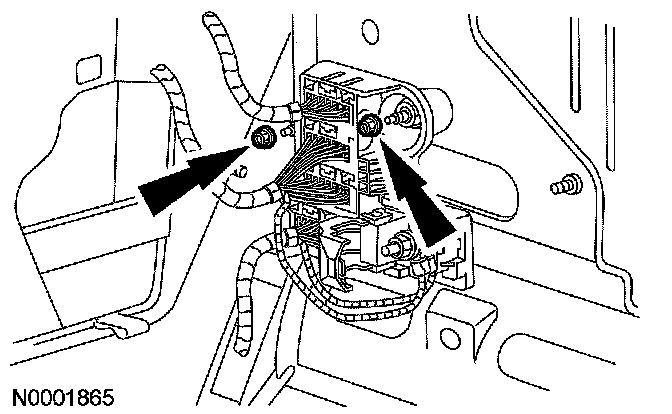 N0001865