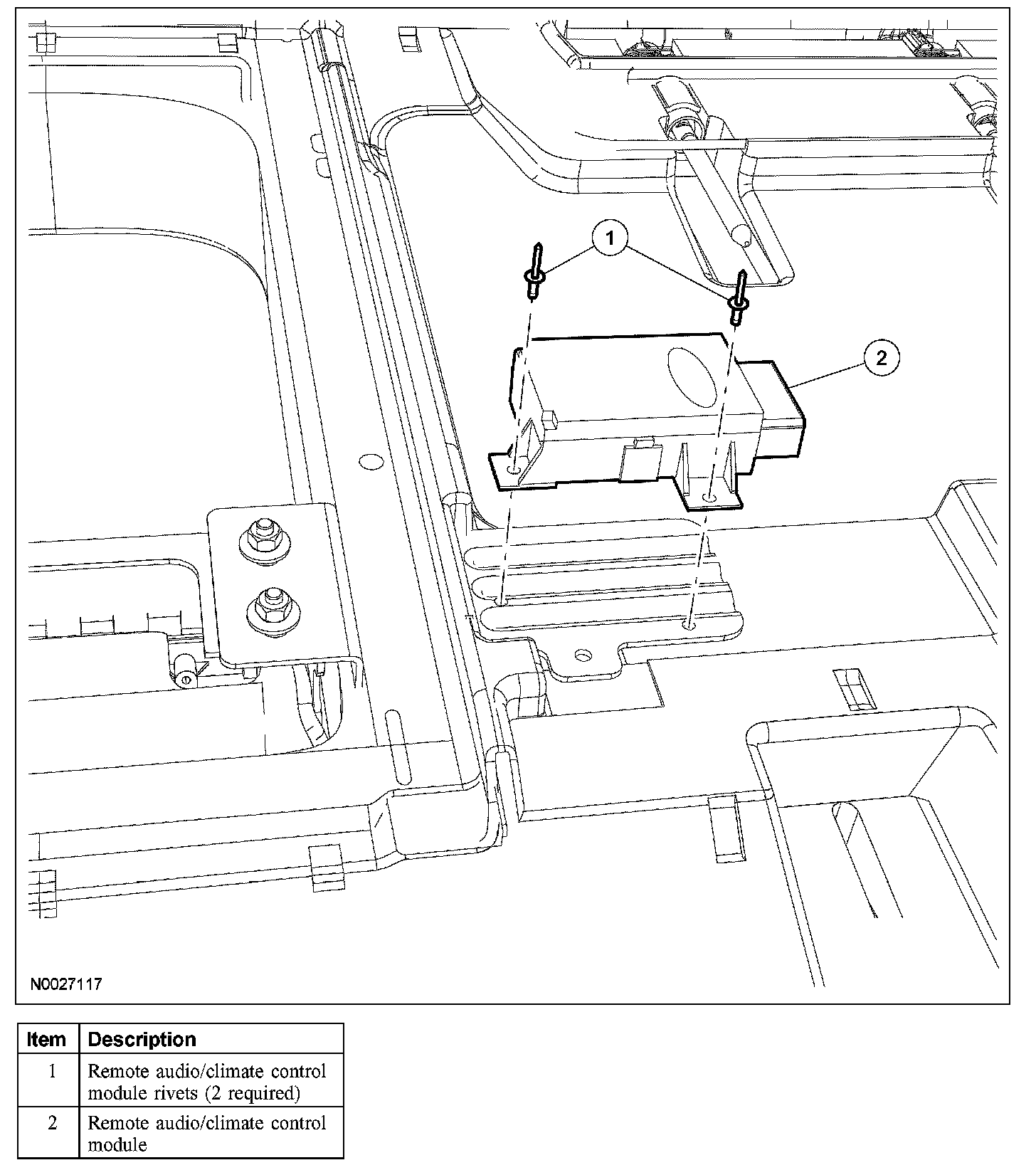 1

2

N0027117

| Item | Description |
|---|---|
| 1 | Remote audio/climate control module rivets (2 required) |
| 2 | Remote audio/climate control module |