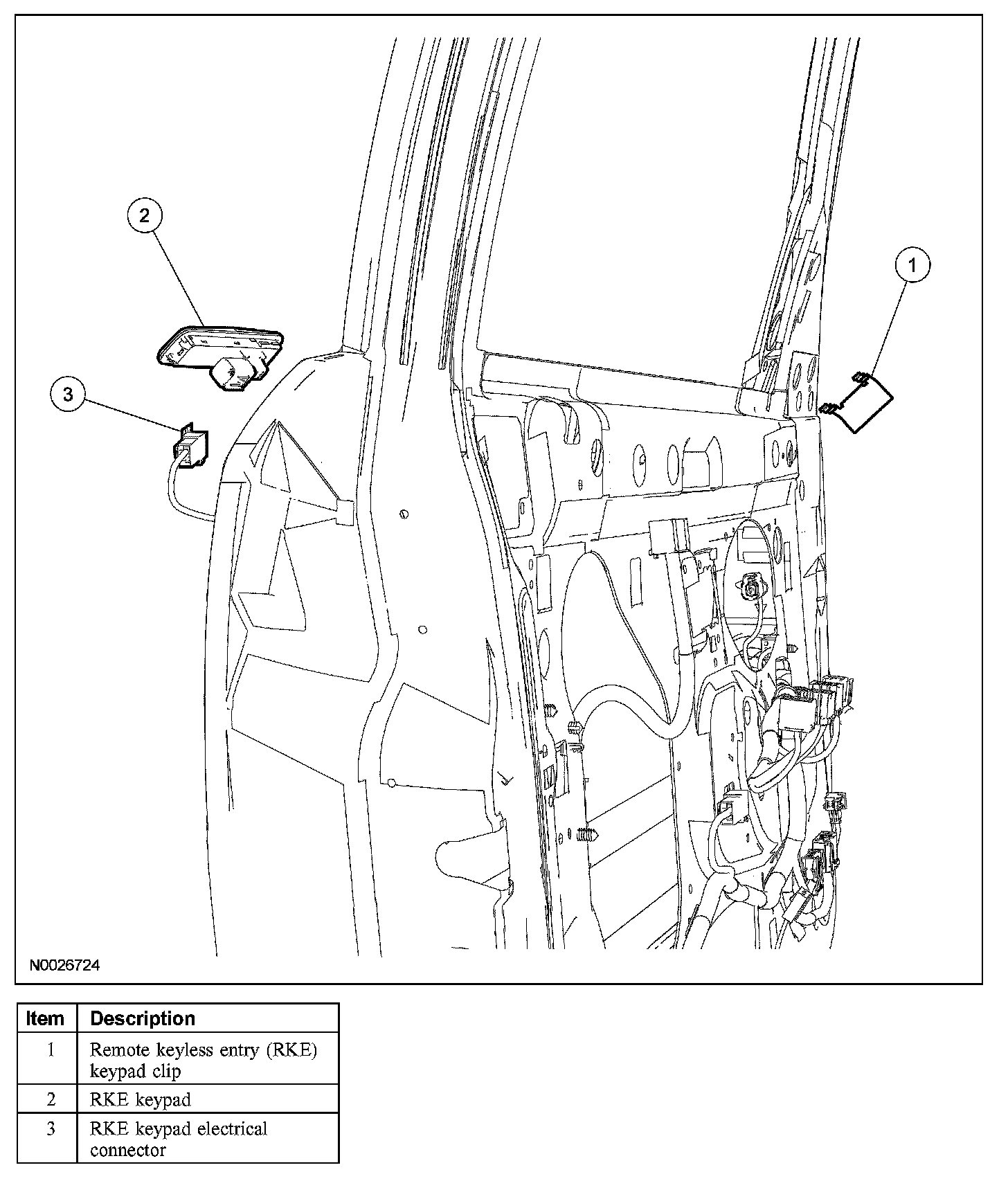 2

1

3

N0026724

| Item | Description |
|---|---|
| 1 | Remote keyless entry (RKE) keypad clip |
| 2 | RKE keypad |
| 3 | RKE keypad electrical connector |