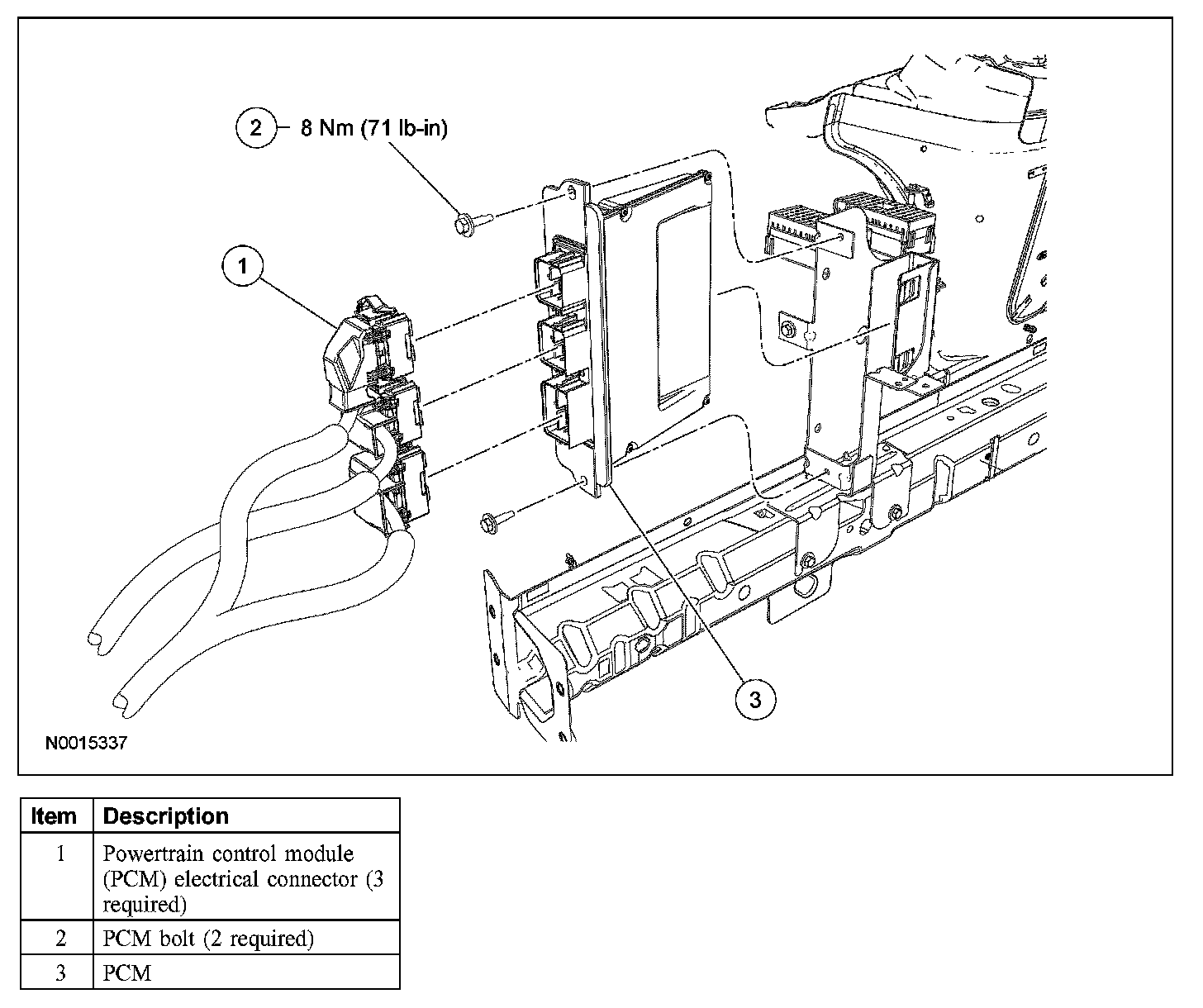 2 8 Nm (71 lb-in)

1

3

N0015337

| Item | Description |
|---|---|
| 1 | Powertrain control module (PCM) electrical connector (3 required) |
| 2 | PCM bolt (2 required) |
| 3 | PCM |