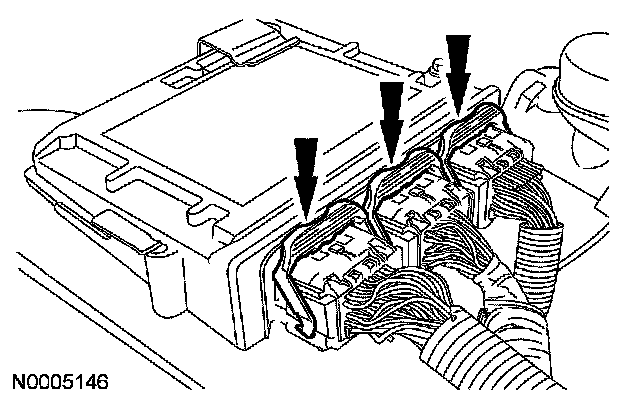 N0005146