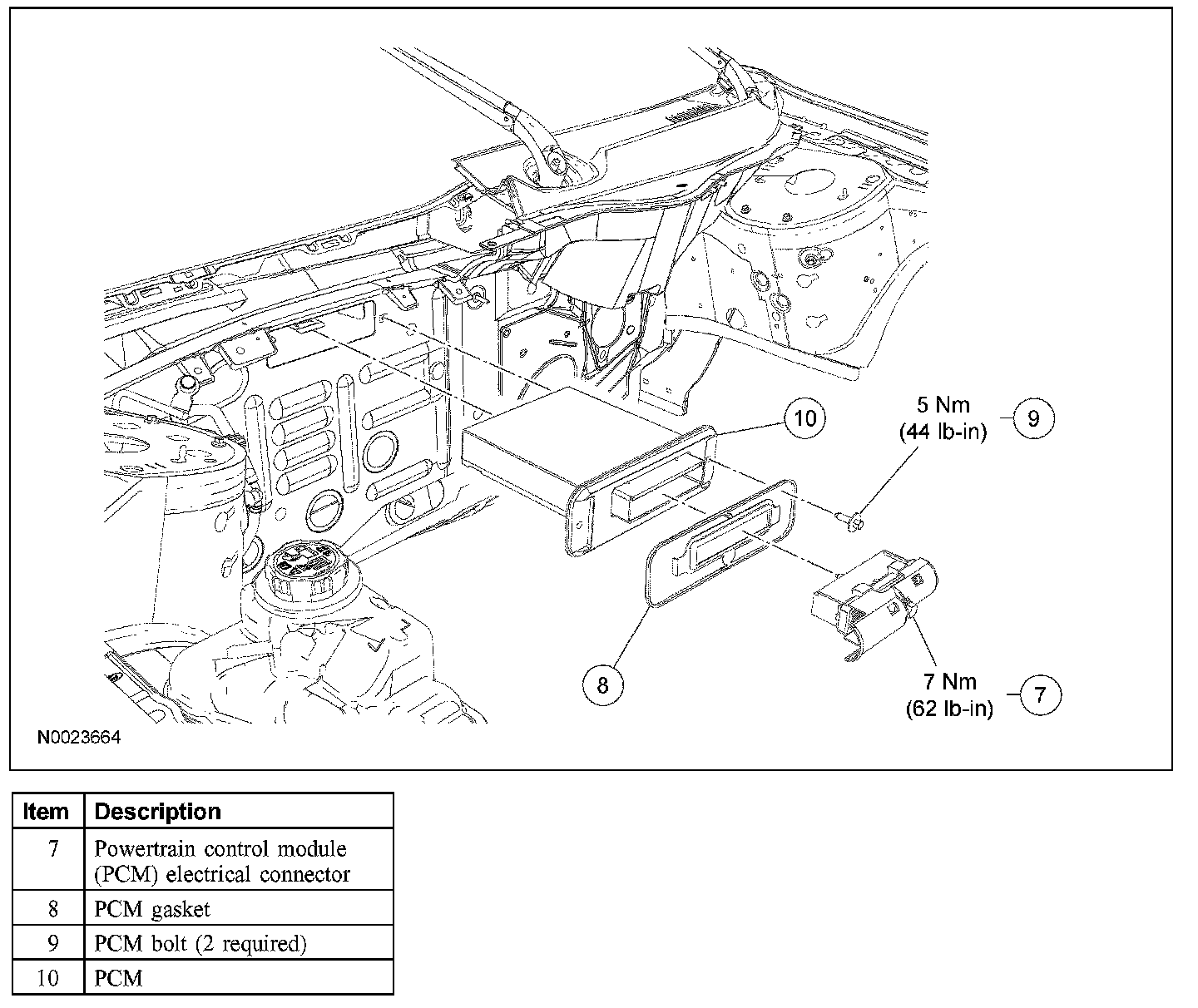 10

5 Nm
(44 lb-in)

9

8

7 Nm
(62 lb-in)

7

N0023664

| Item | Description |
|---|---|
| 7 | Powertrain control module (PCM) electrical connector |
| 8 | PCM gasket |
| 9 | PCM bolt (2 required) |
| 10 | PCM |