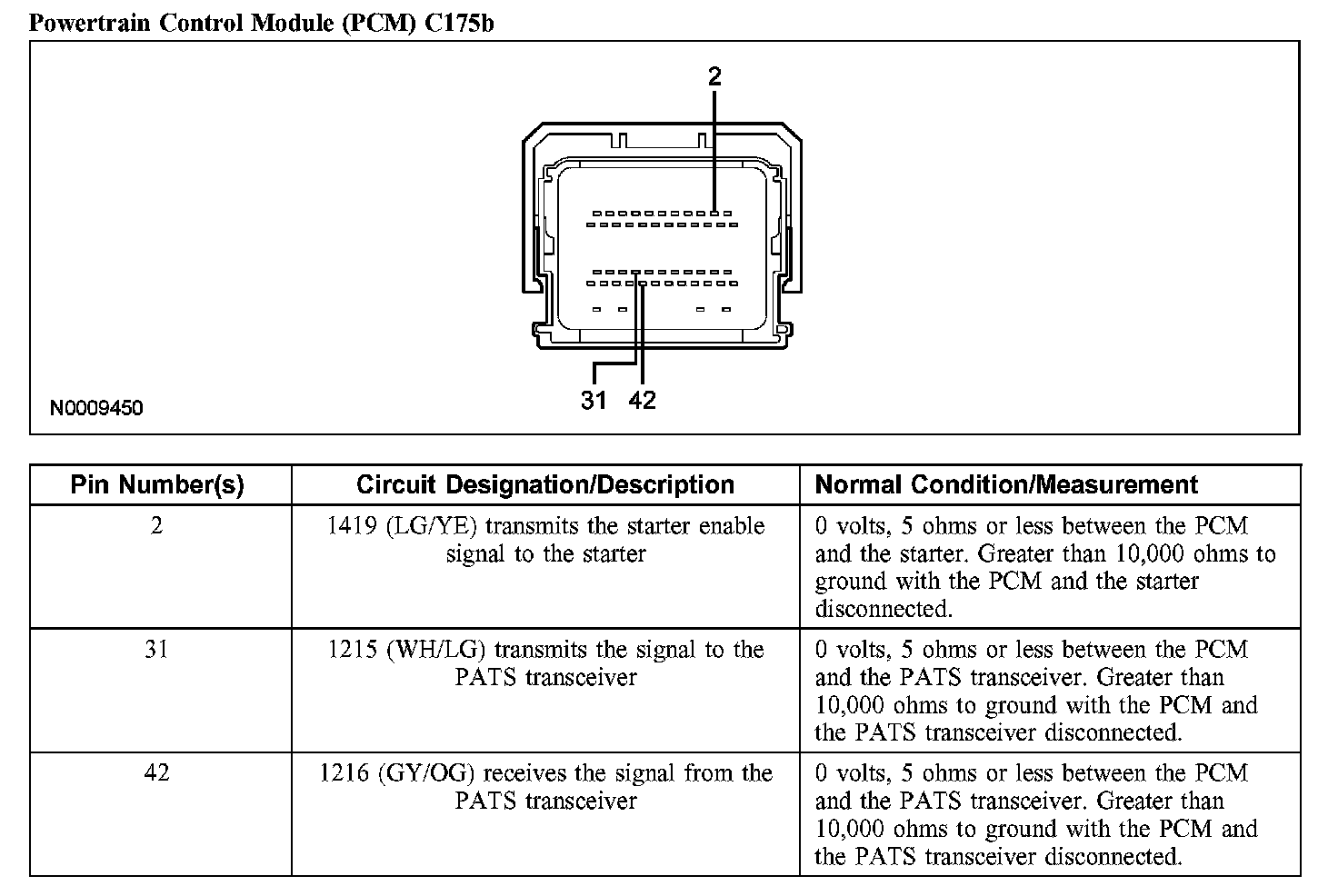 Powertrain Control Module (PCM) C175b

2

31 42

N0009450

| Pin Number(s) | Circuit Designation/Description | Normal Condition/Measurement |
|---|---|---|
| 2 | 1419 (LG/YE) transmits the starter enable signal to the starter | 0 volts, 5 ohms or less between the PCM and the starter. Greater than 10,000 ohms to ground with the PCM and the starter disconnected. |
| 31 | 1215 (WH/LG) transmits the signal to the PATS transceiver | 0 volts, 5 ohms or less between the PCM and the PATS transceiver. Greater than 10,000 ohms to ground with the PCM and the PATS transceiver disconnected. |
| 42 | 1216 (GY/OG) receives the signal from the PATS transceiver | 0 volts, 5 ohms or less between the PCM and the PATS transceiver. Greater than 10,000 ohms to ground with the PCM and the PATS transceiver disconnected. |